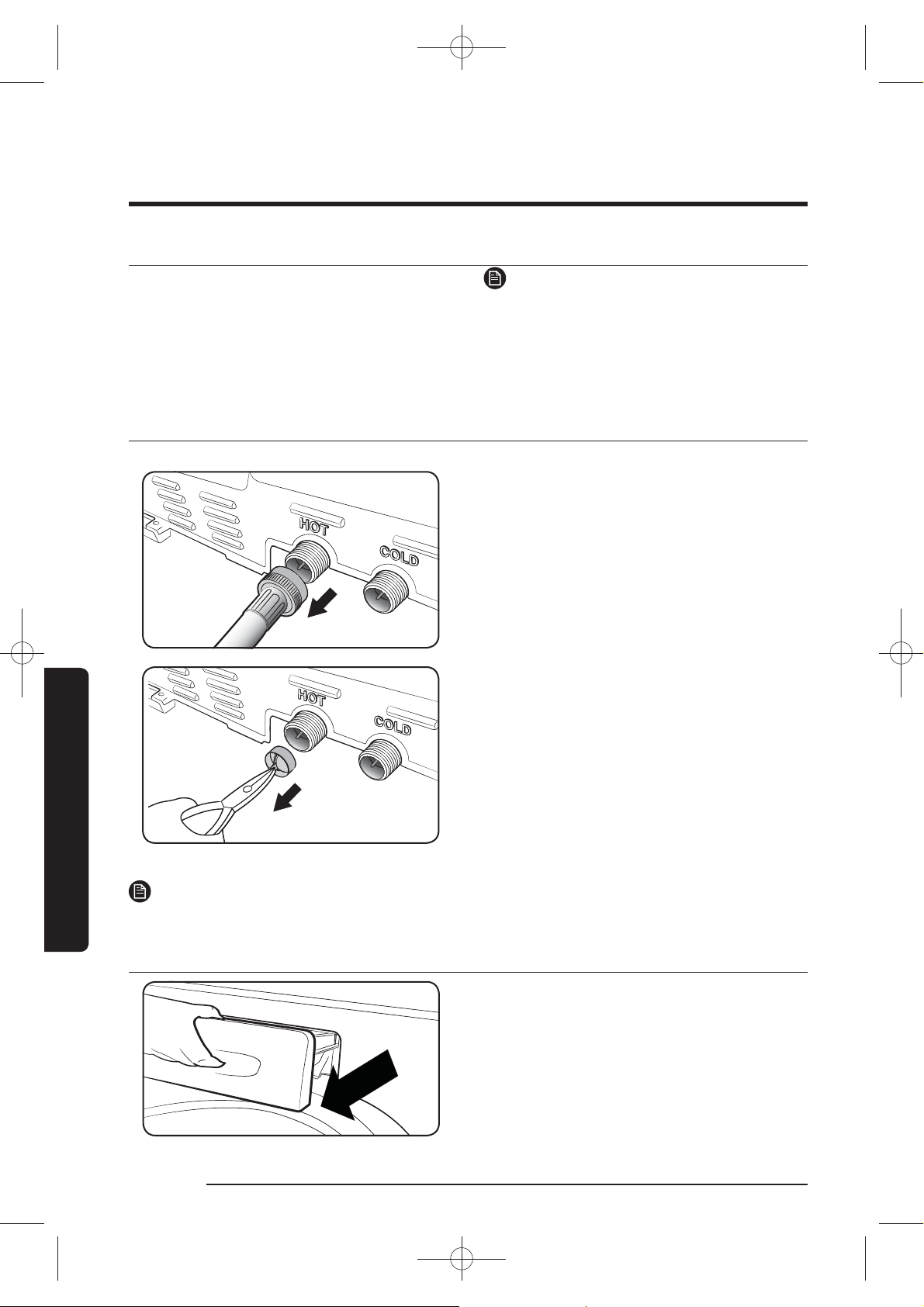 HOT

COLD

HOT

COLD