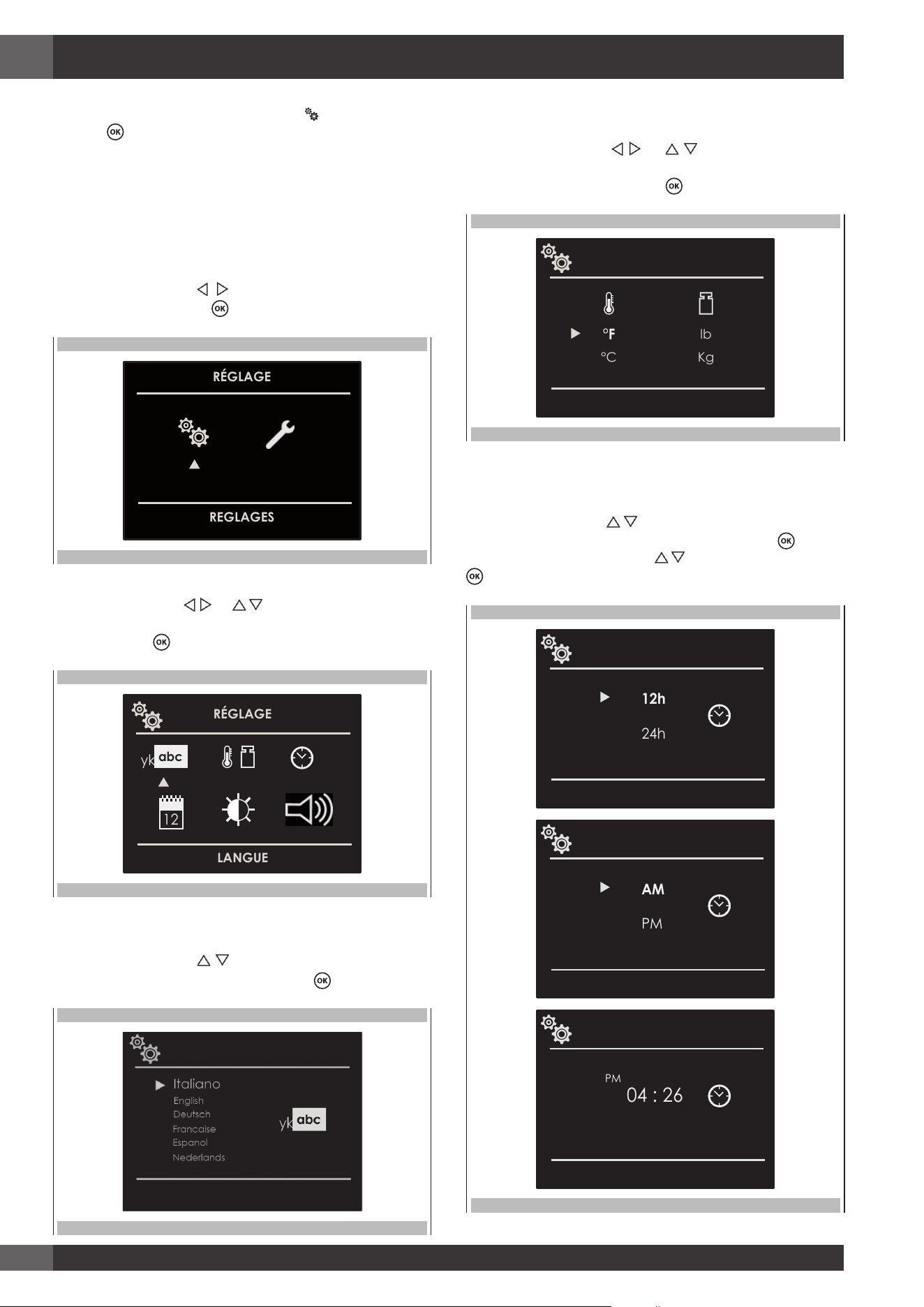 RÉGLAGE

REGLAGES

RÉGLAGE

yk abc

12

LANGUE

Italiano
English
Deutsch
Francaise
Espanol
Nederlands

yk abc

°F
°C

lb
Kg

12h
24h

AM
PM

PM
04 : 26