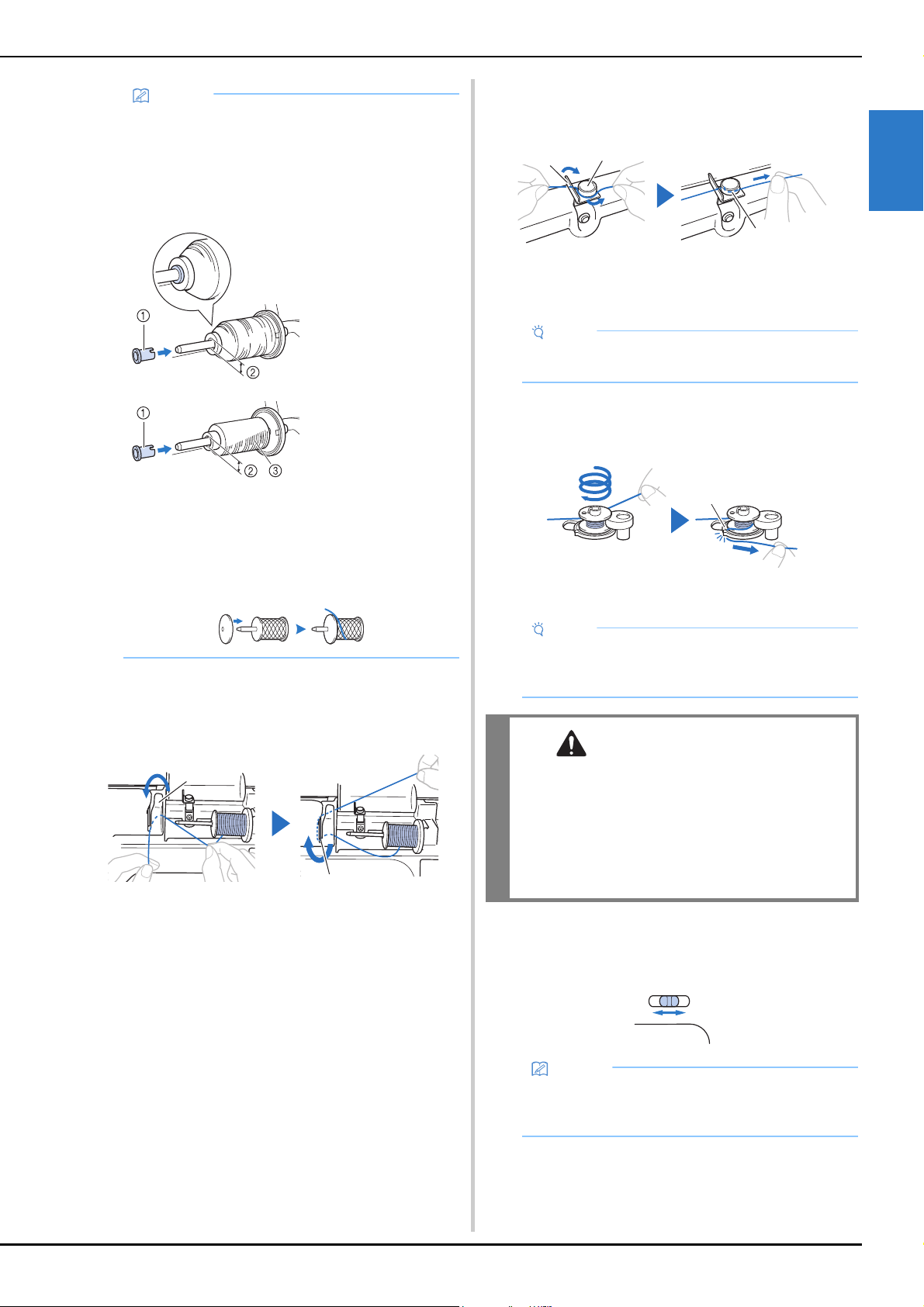 ①
②
①
②
③