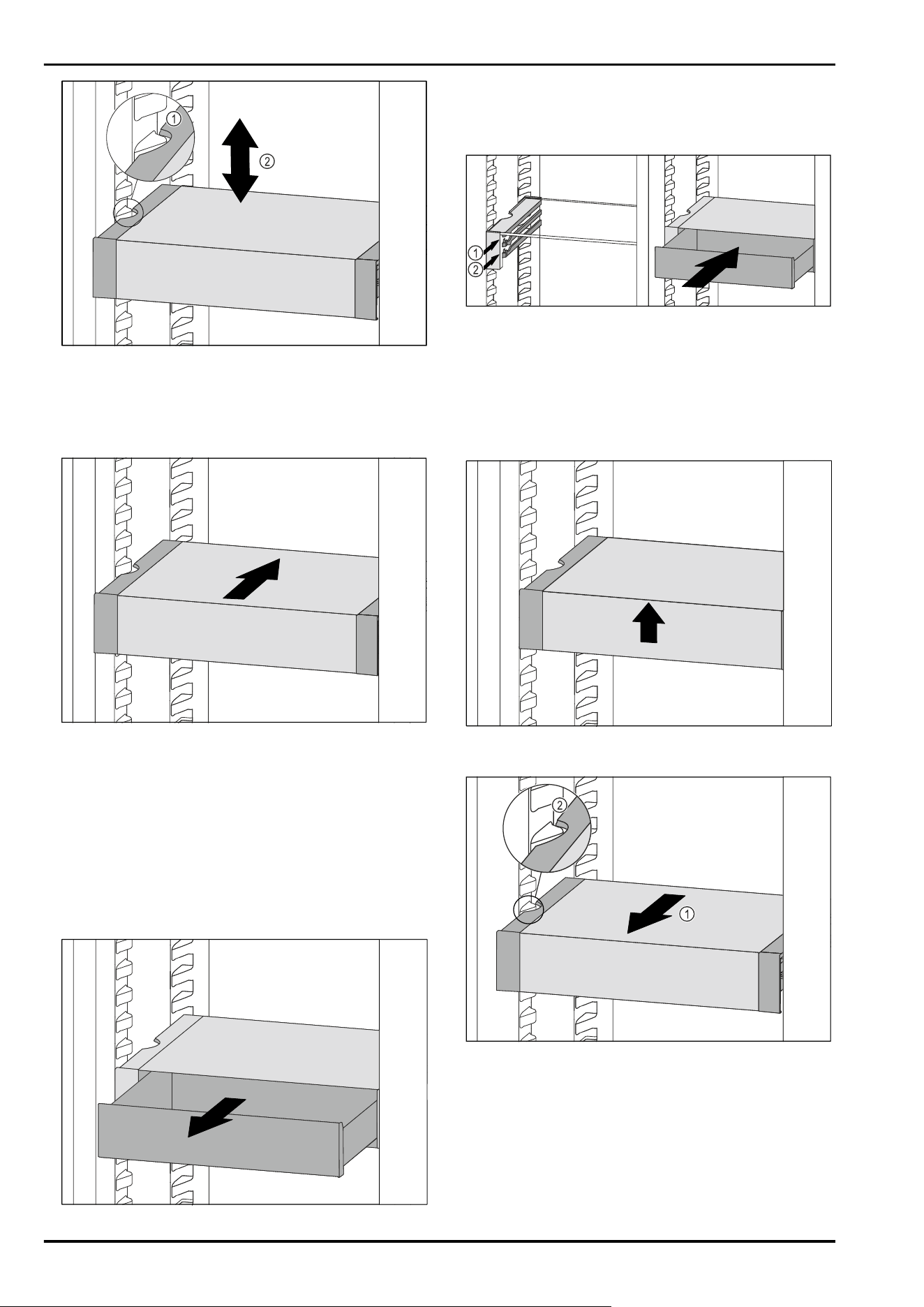 ①
②

①
②

②
①