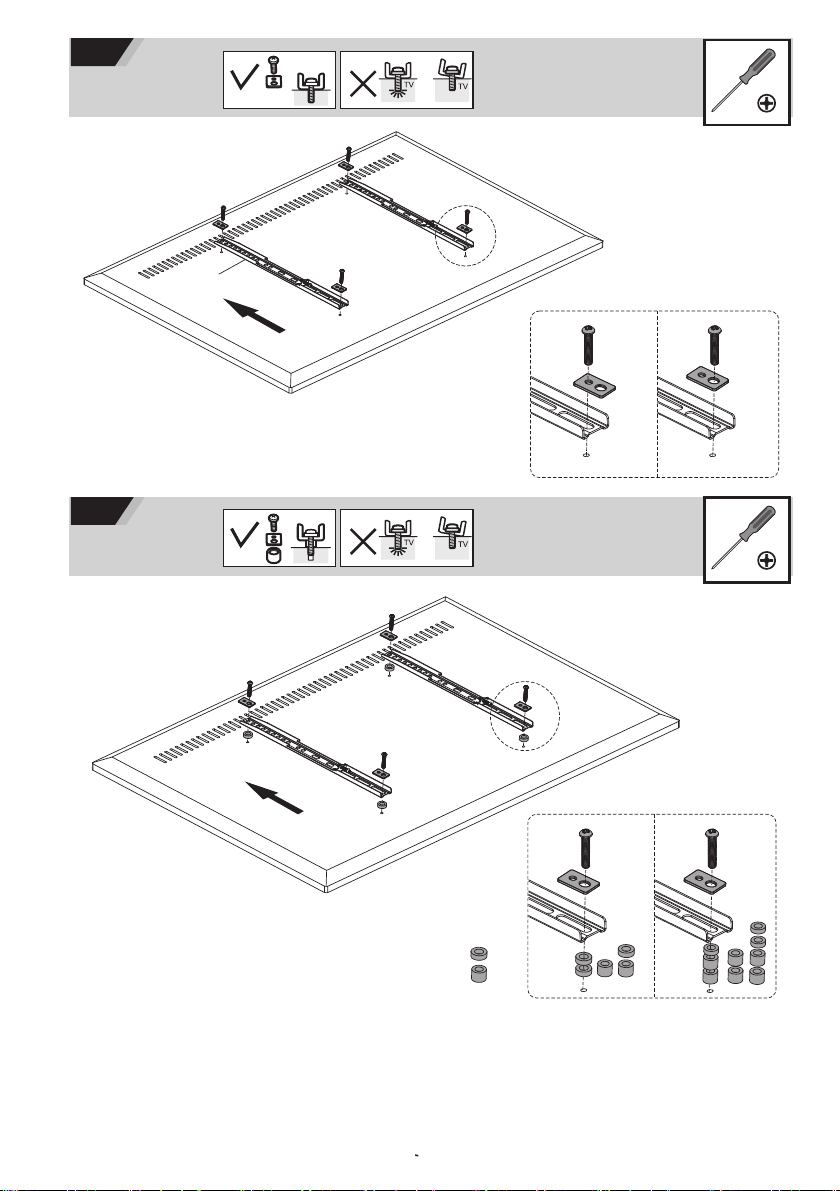 TV TV

TV TV