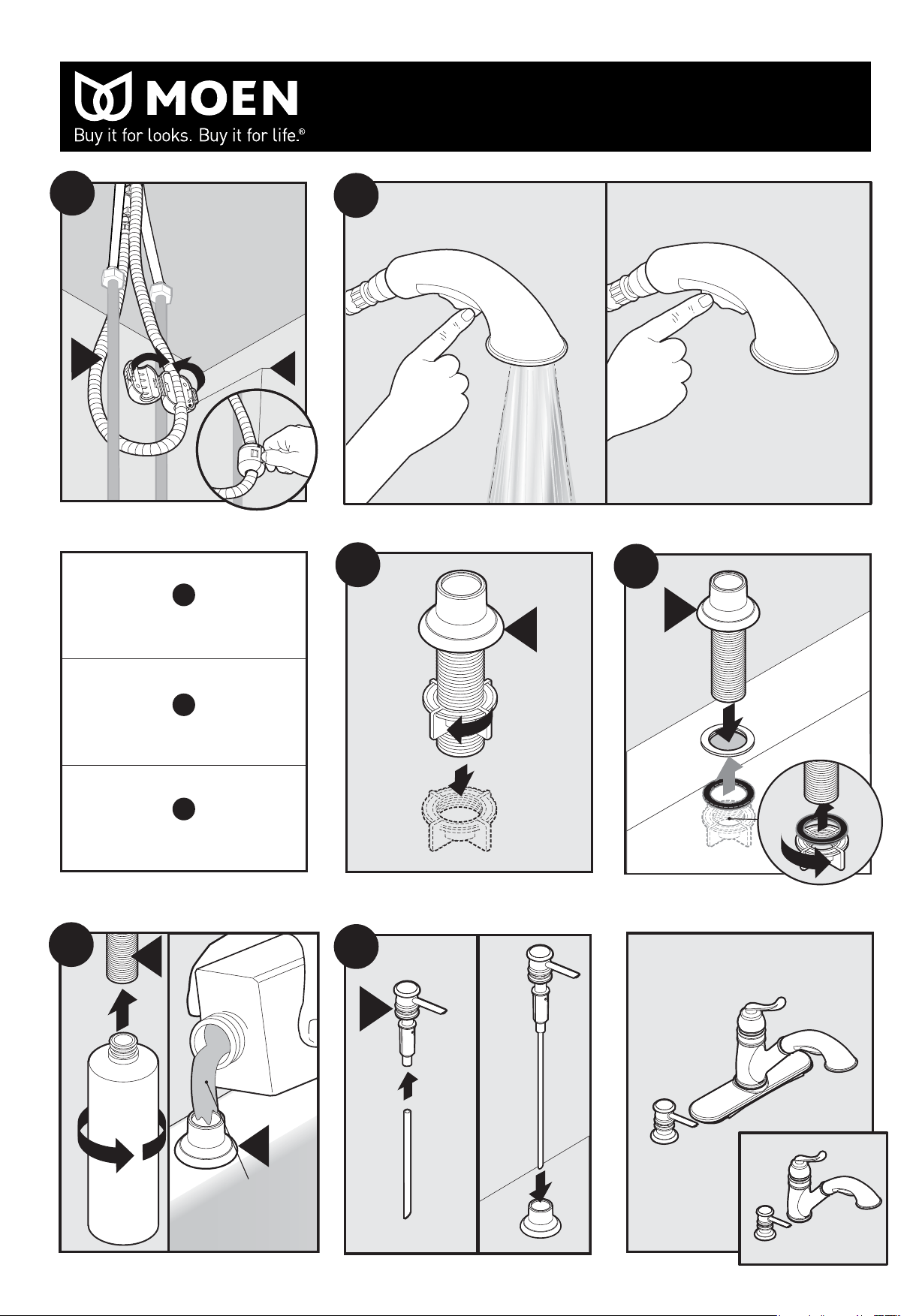 MOEN
Buy it for looks. Buy it for life.®