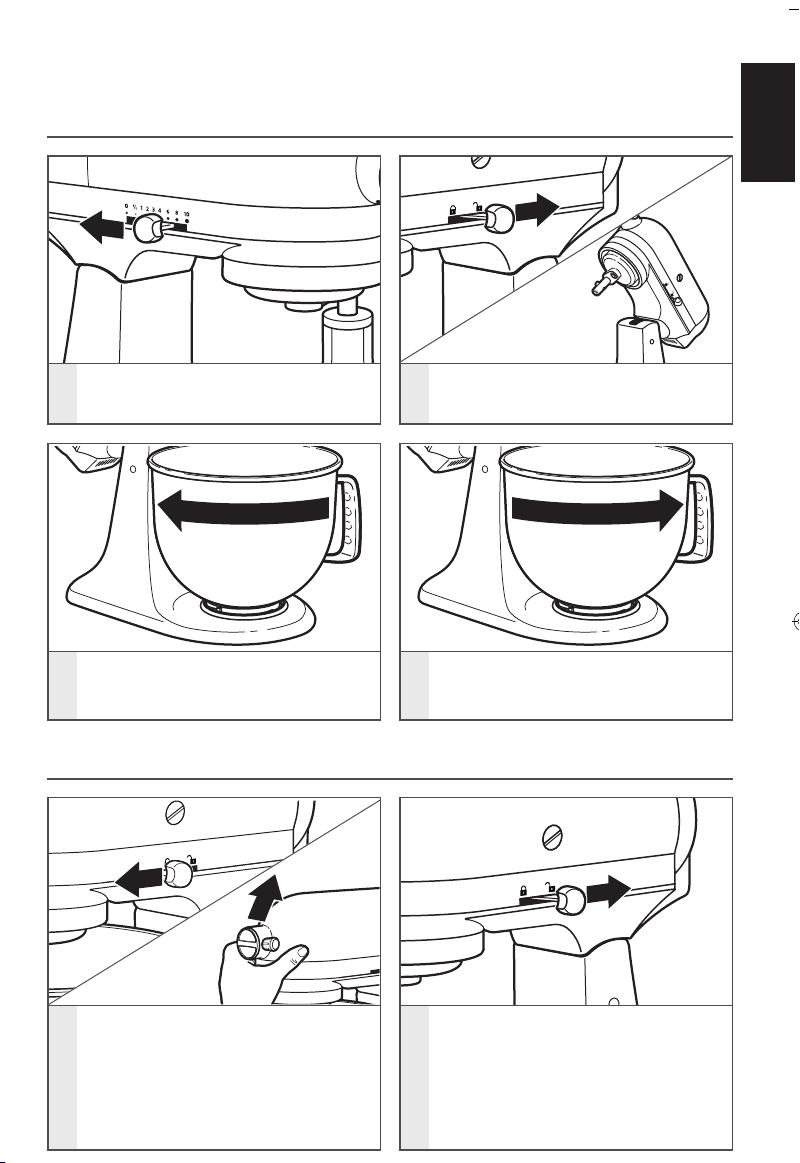 0 ½ 1 2 3 4 6 8 10