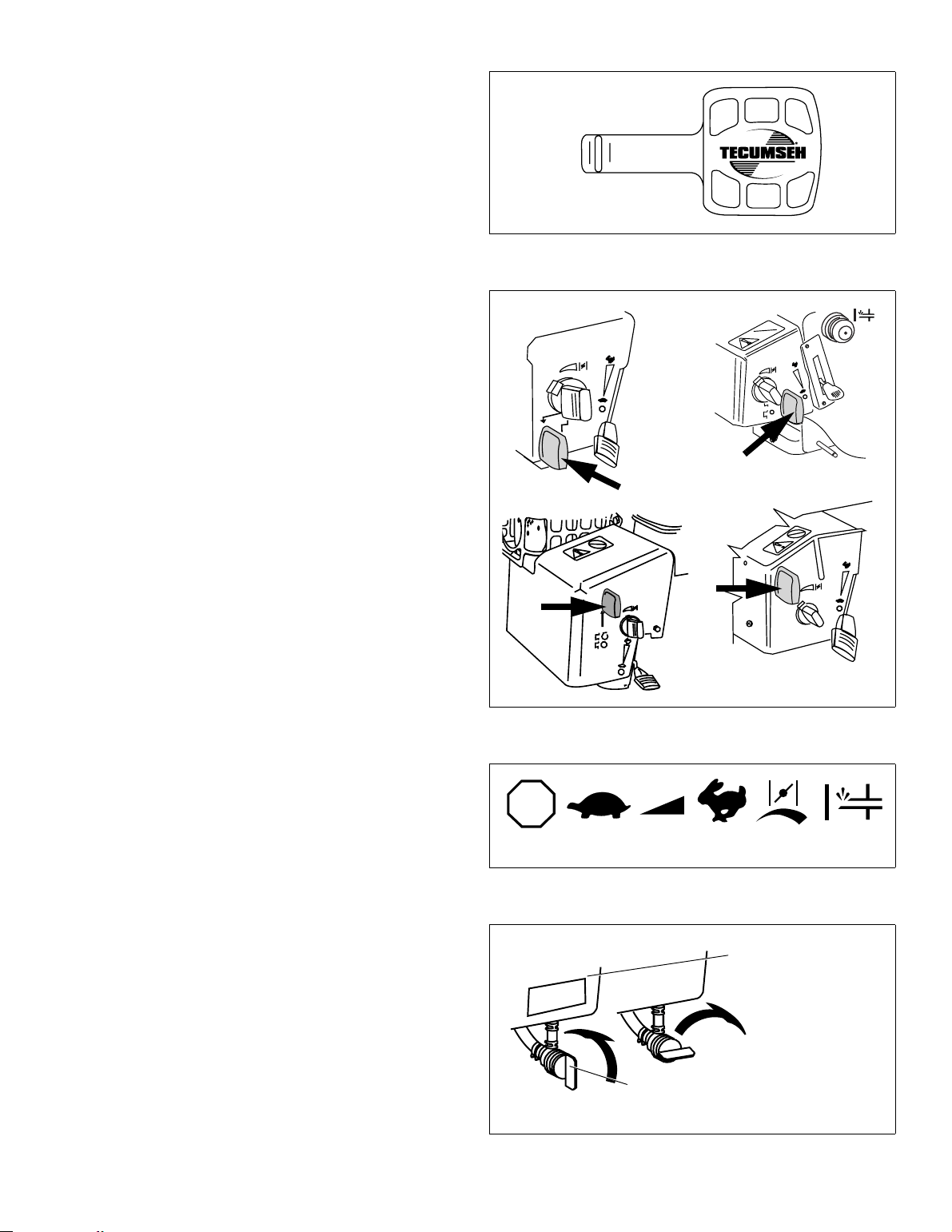 TECUMSEH