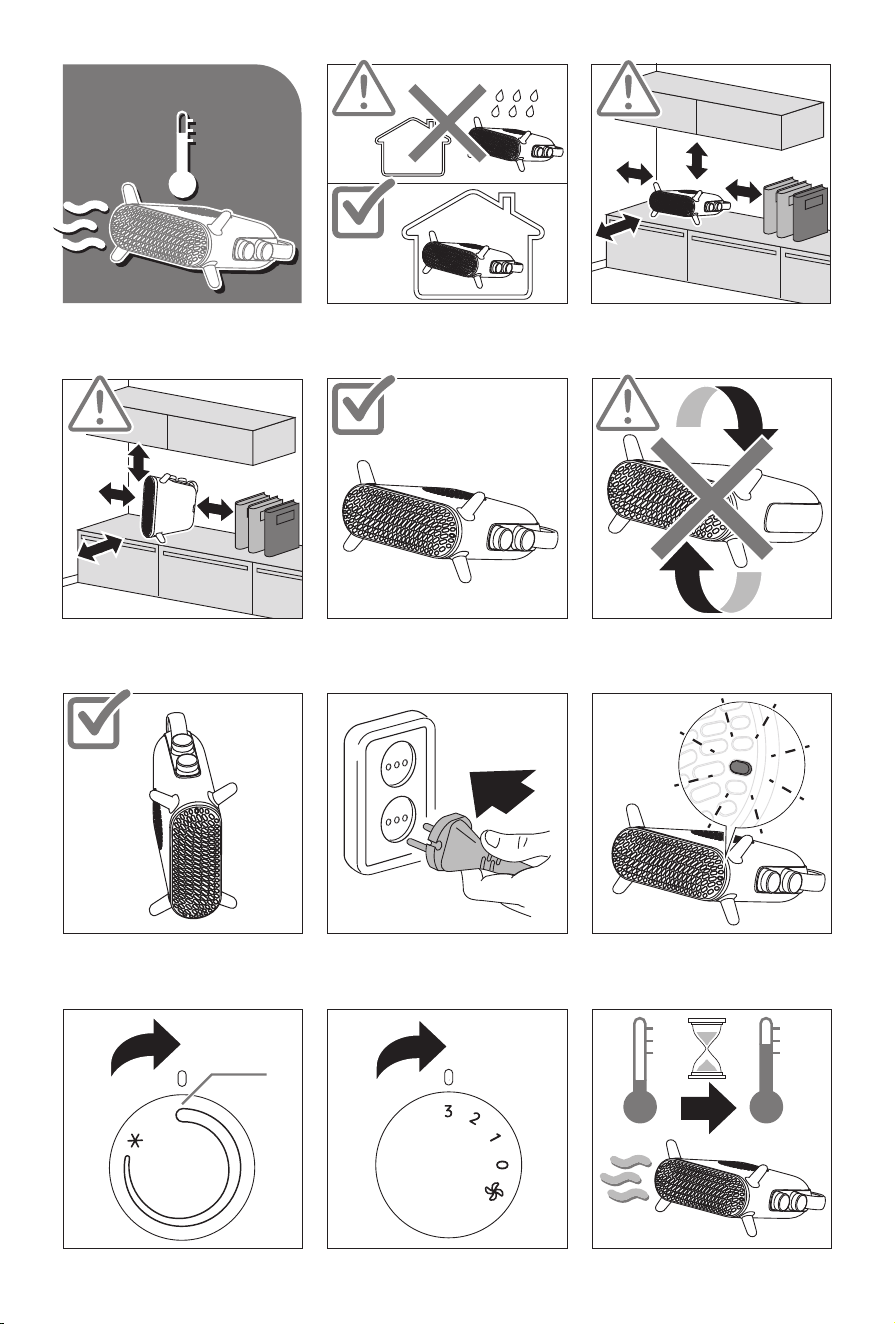 3
2
1
0