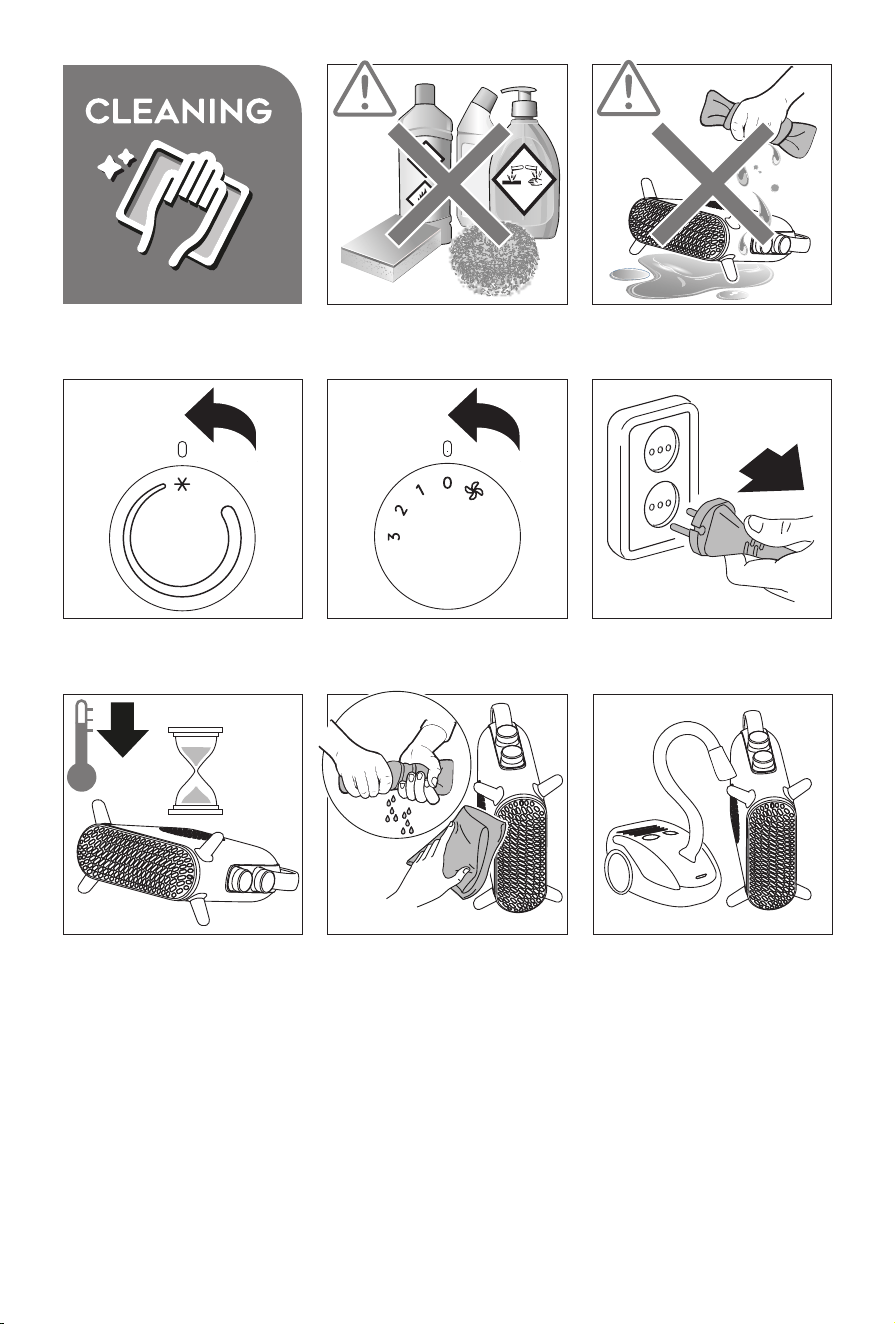 CLEANING

3 2 1 0