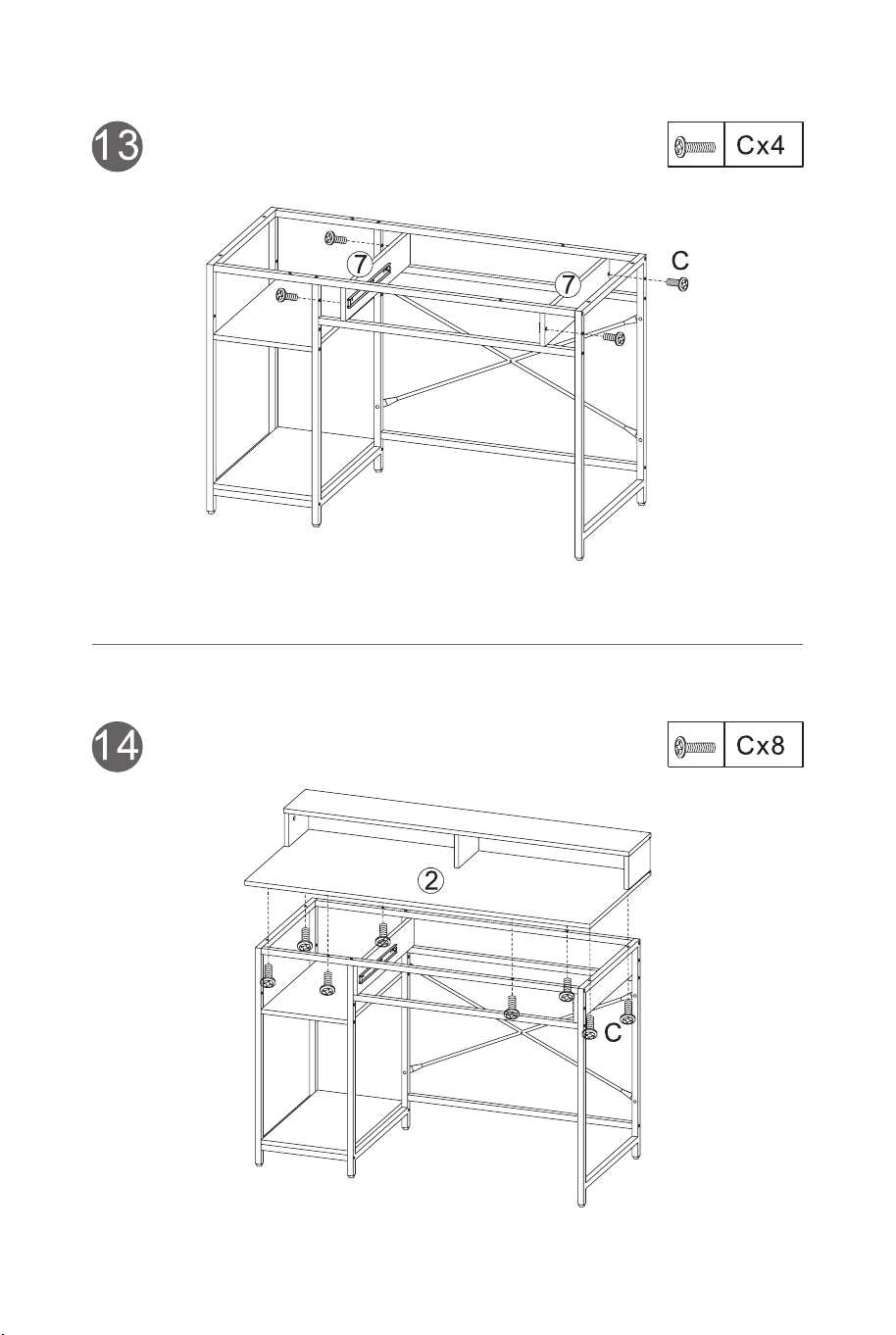 13

Cx4

7

7

C

14

Cx8

2

C