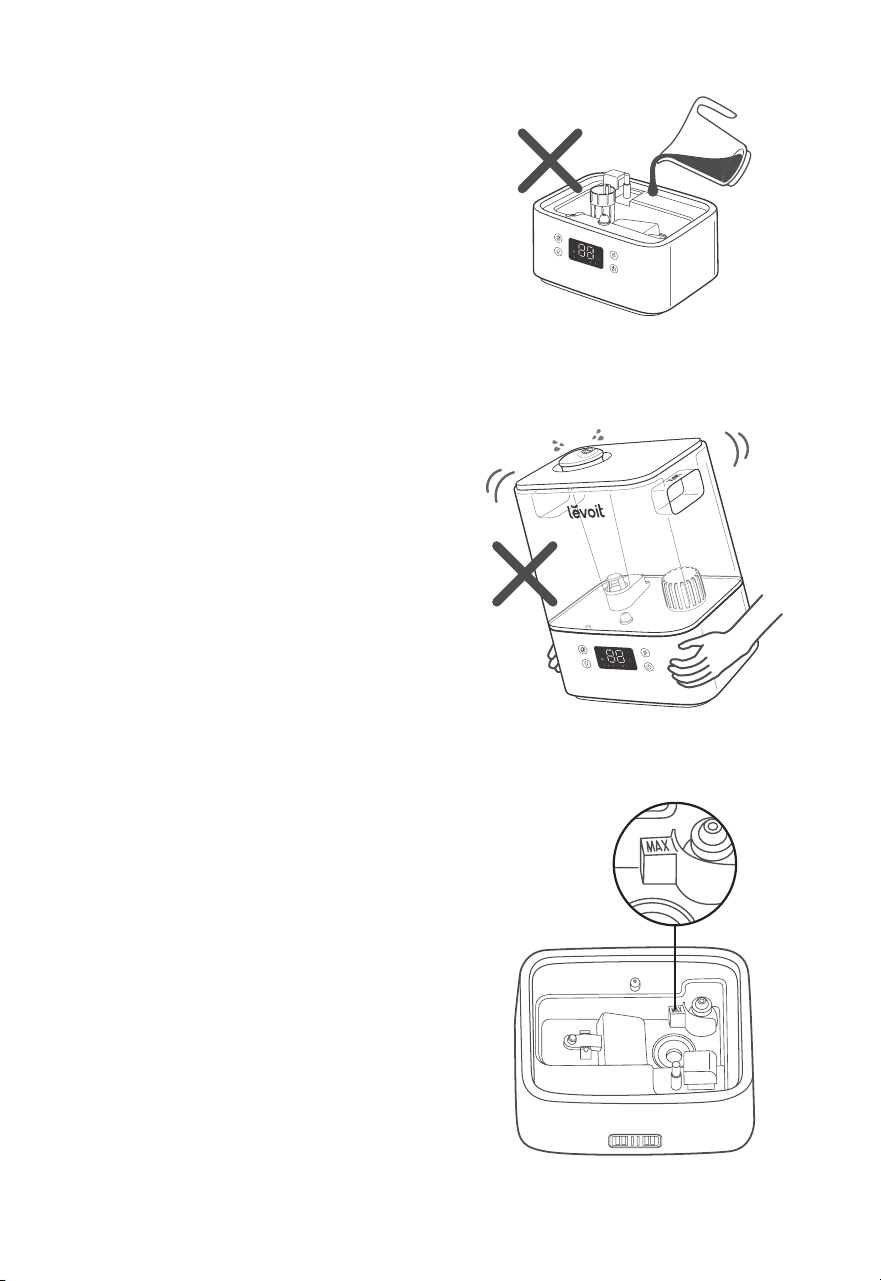 88

levoit

88

MAX

MAX