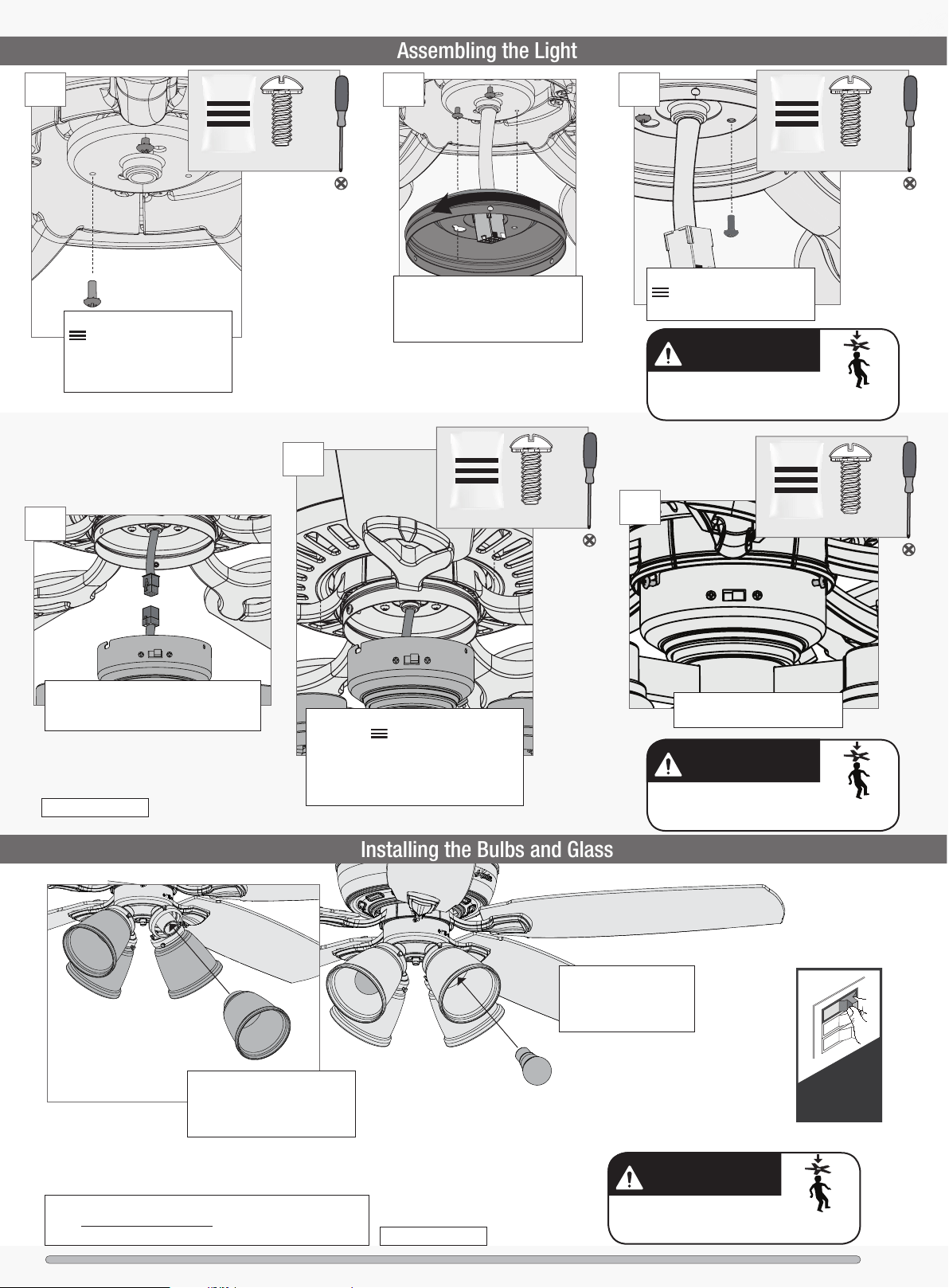 Assembling the Light

Installing the Bulbs and Glass