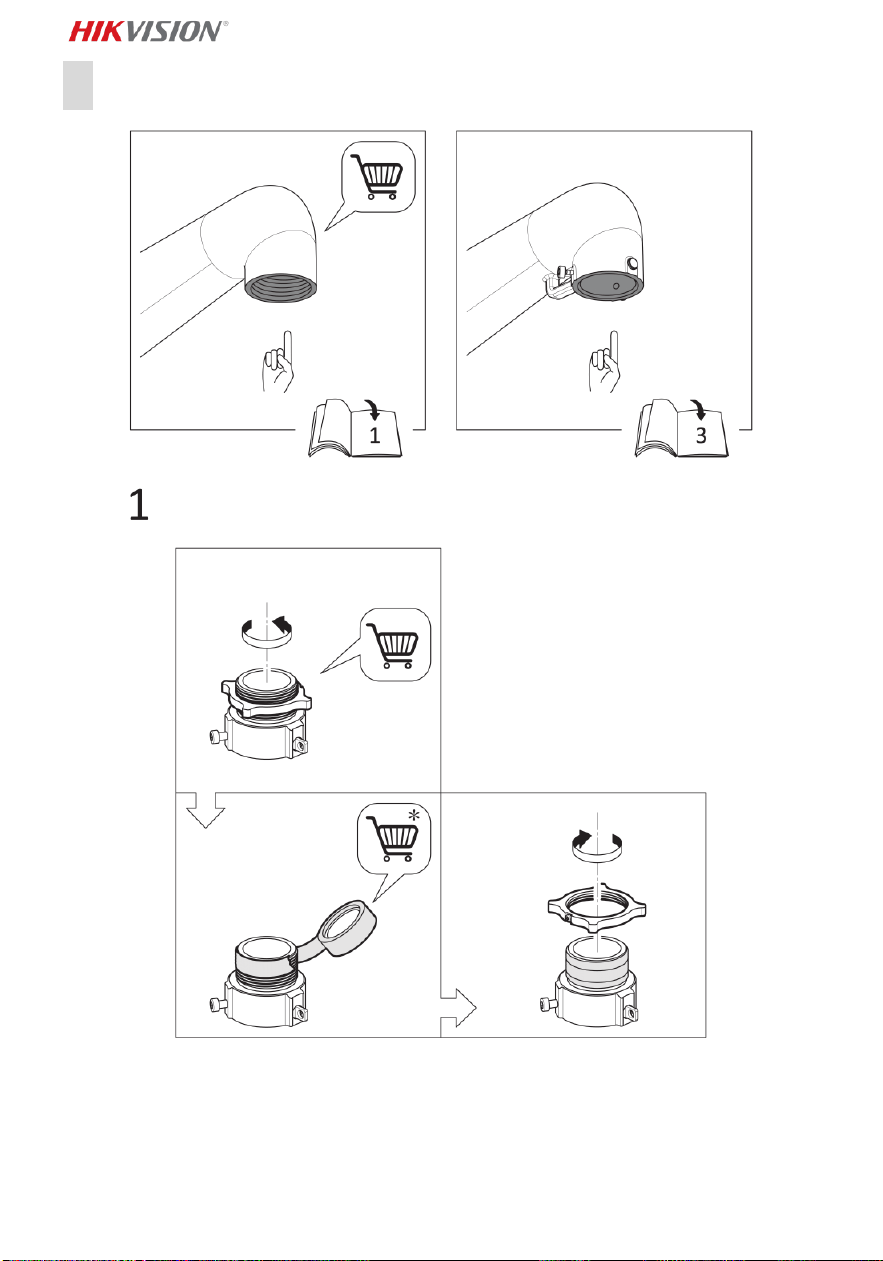 HIKVISION®

1

3

1

*