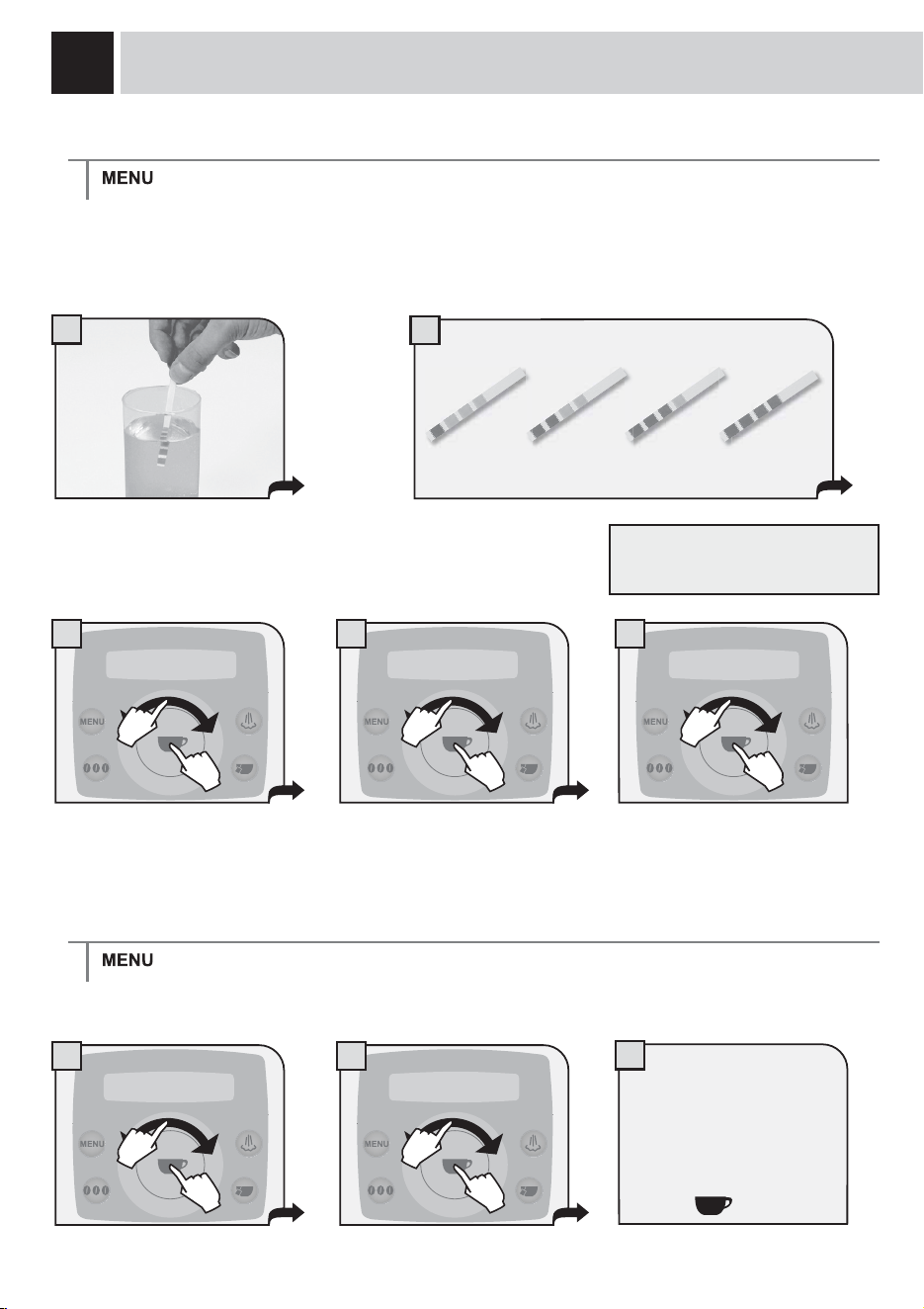 MENU

MENU

MENU

MENU

MENU

MENU

MENU