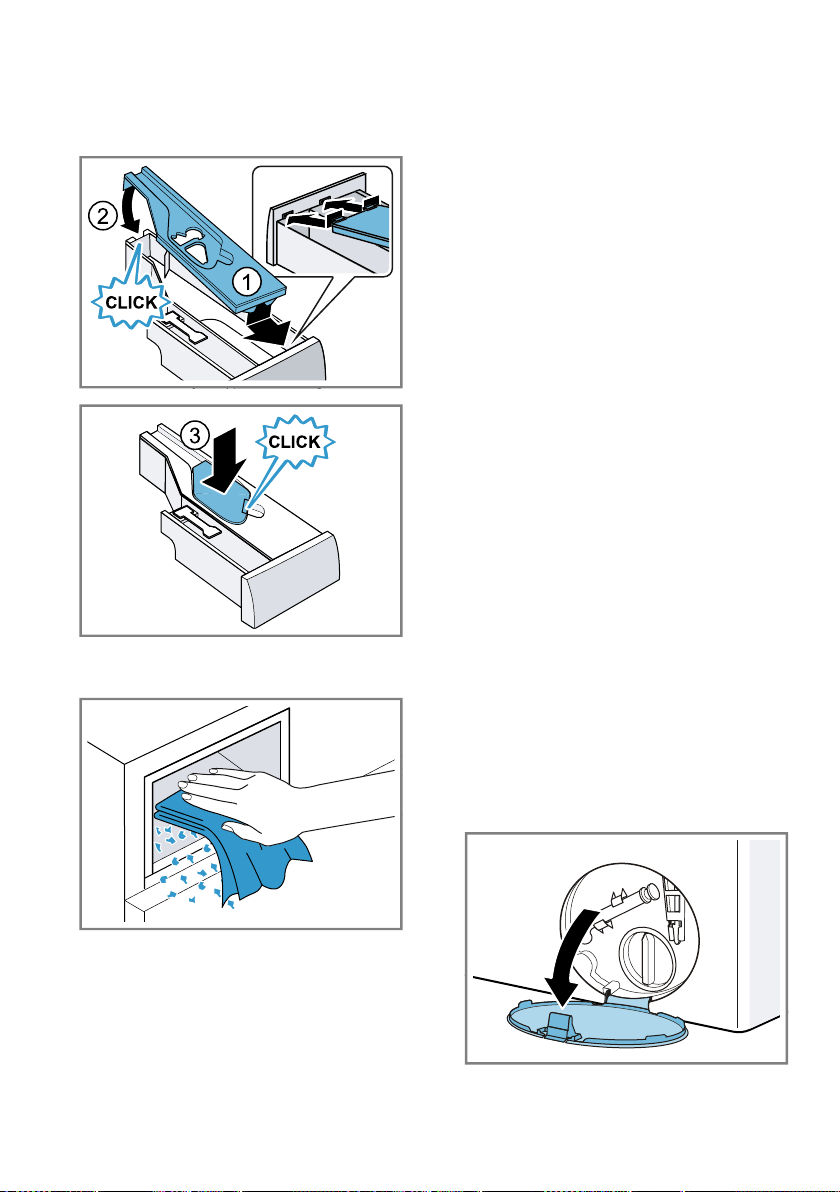 2
CLICK
1

3
CLICK