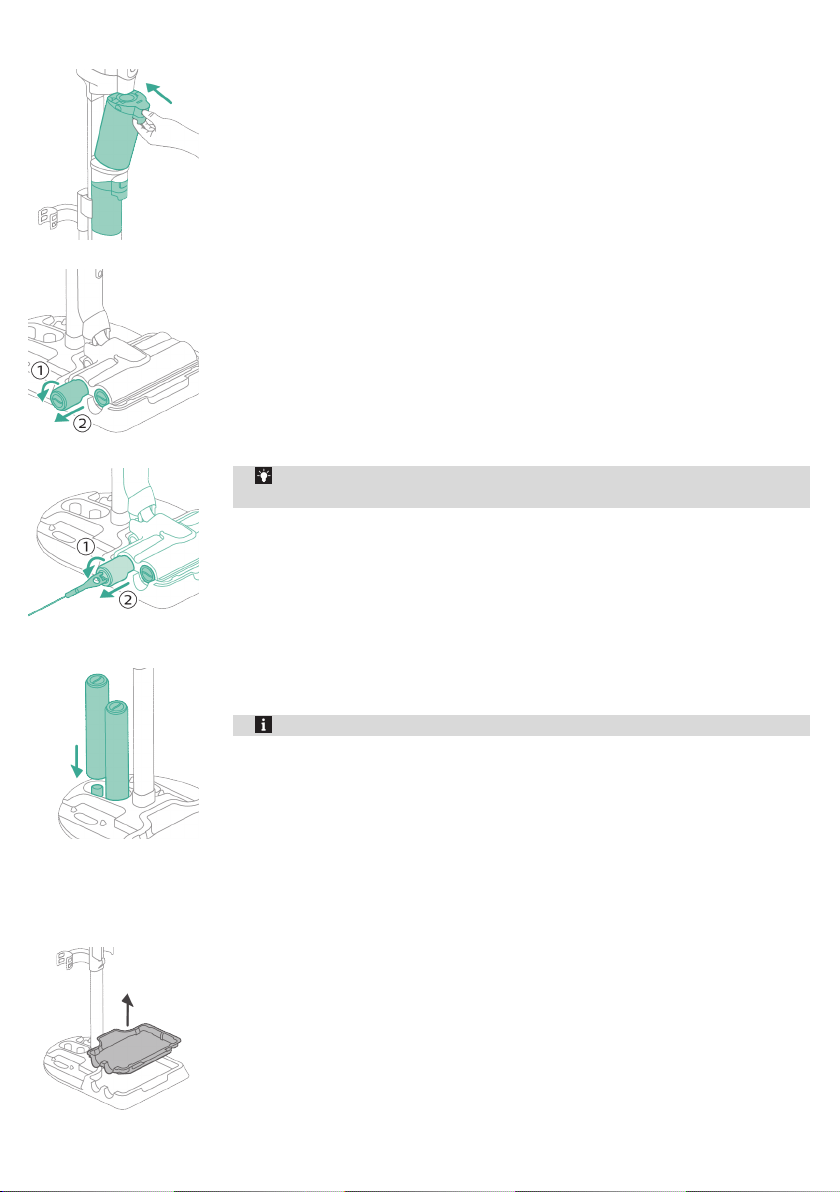 ①
②

①
②