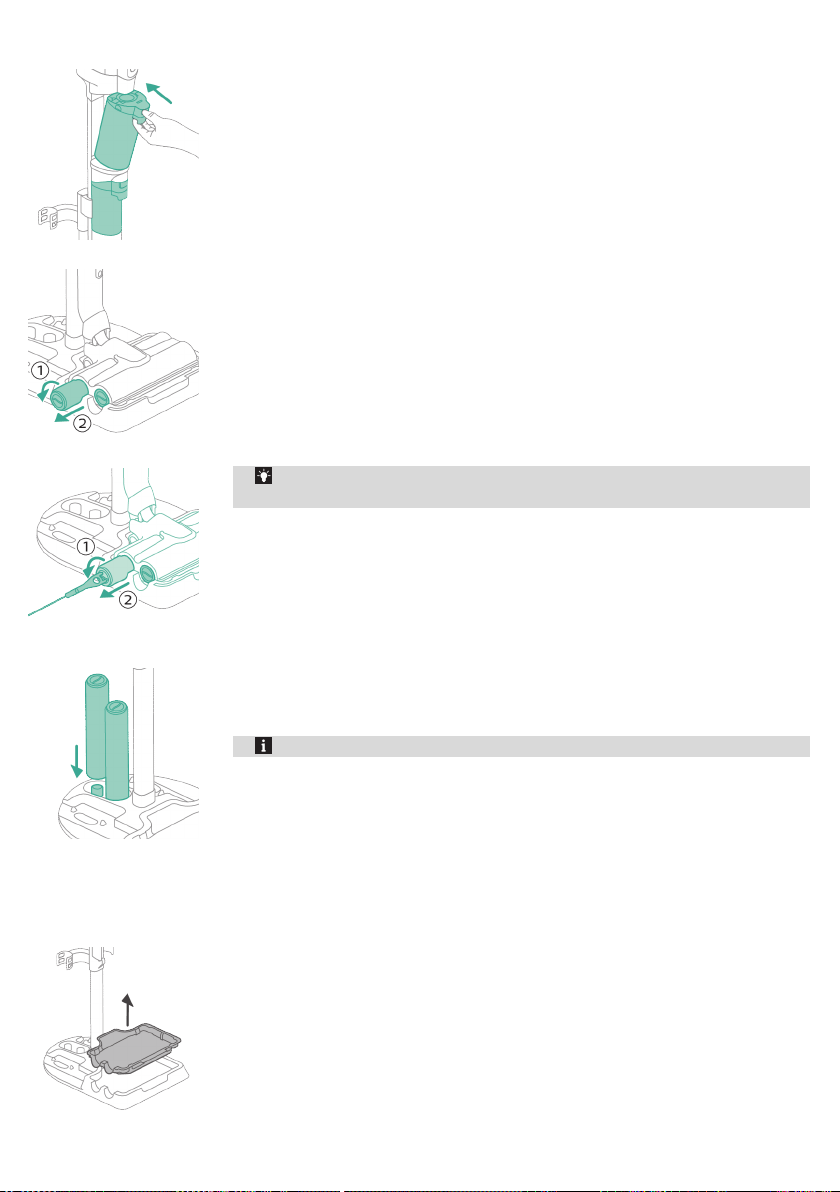 ①
②
①
②