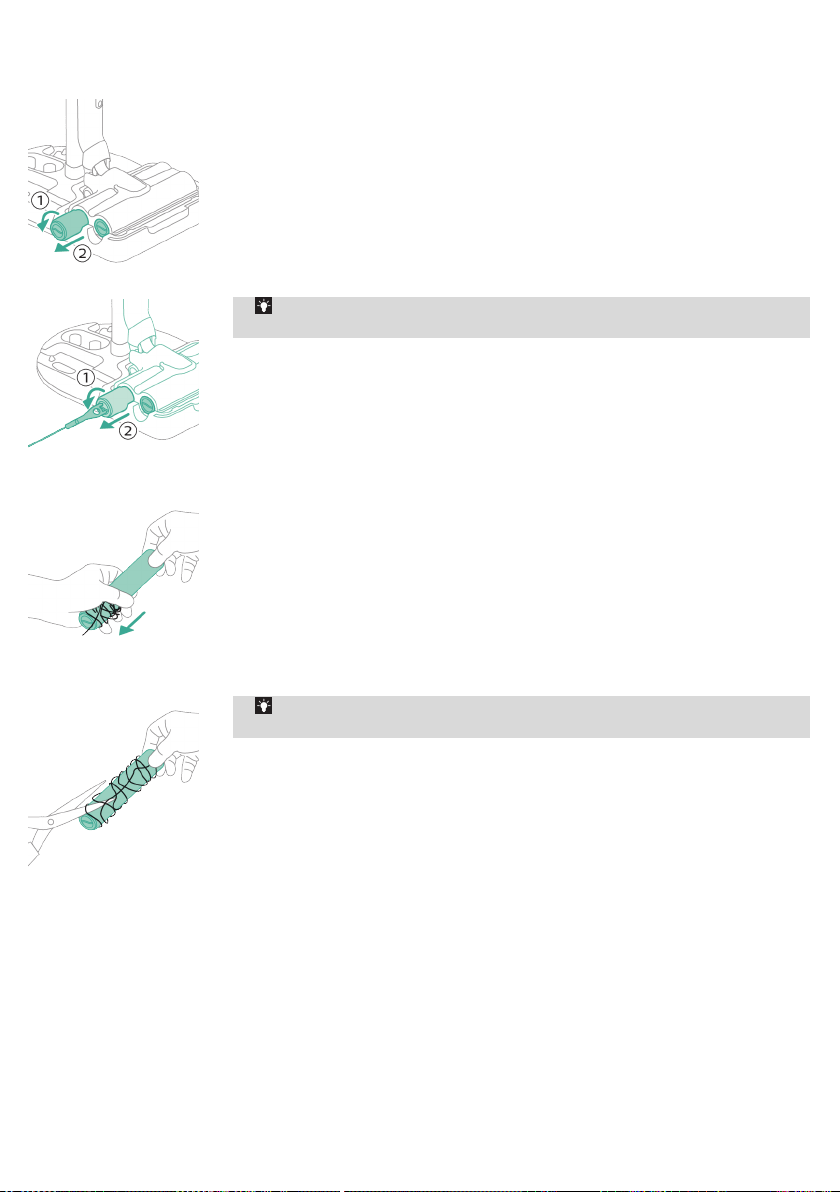 ①
②

①
②