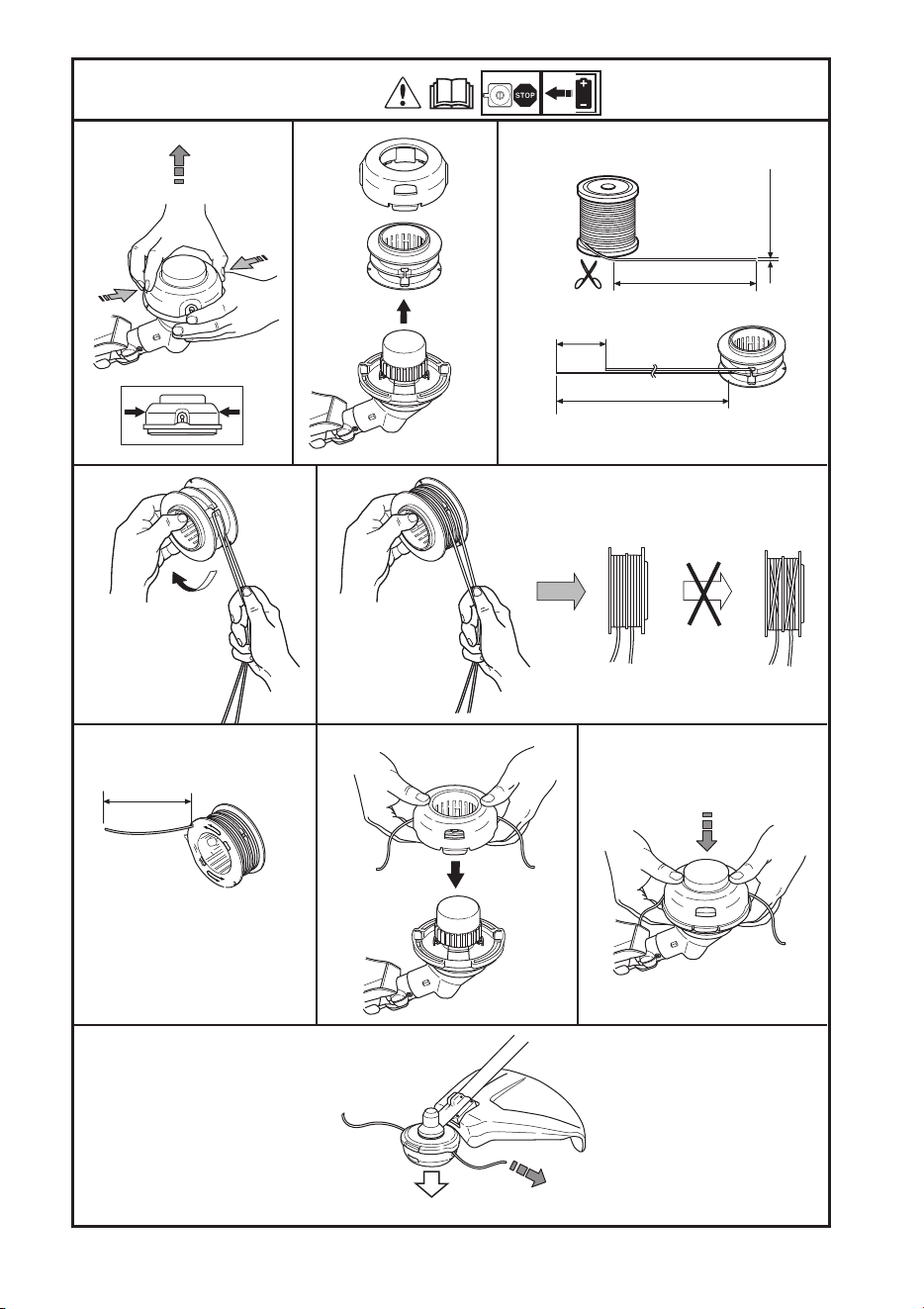 STOP