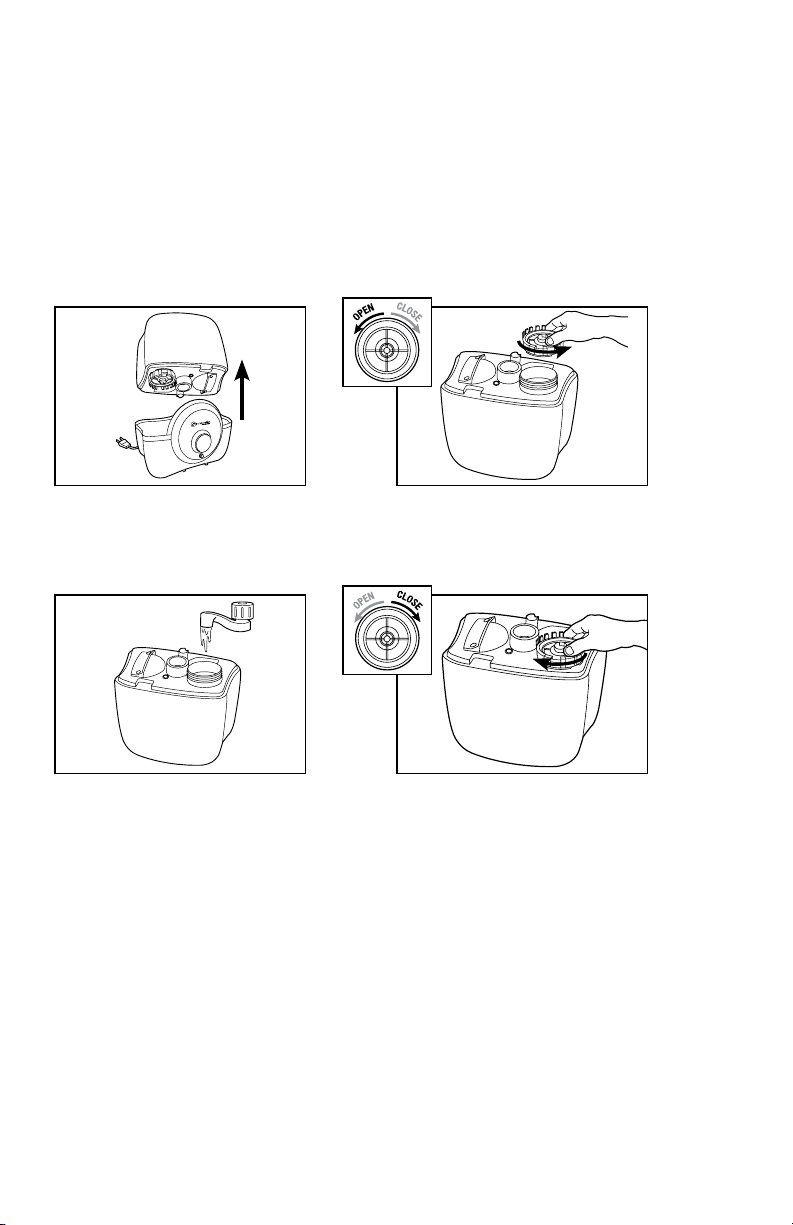 OPEN CLOSE

OPEN CLOSE