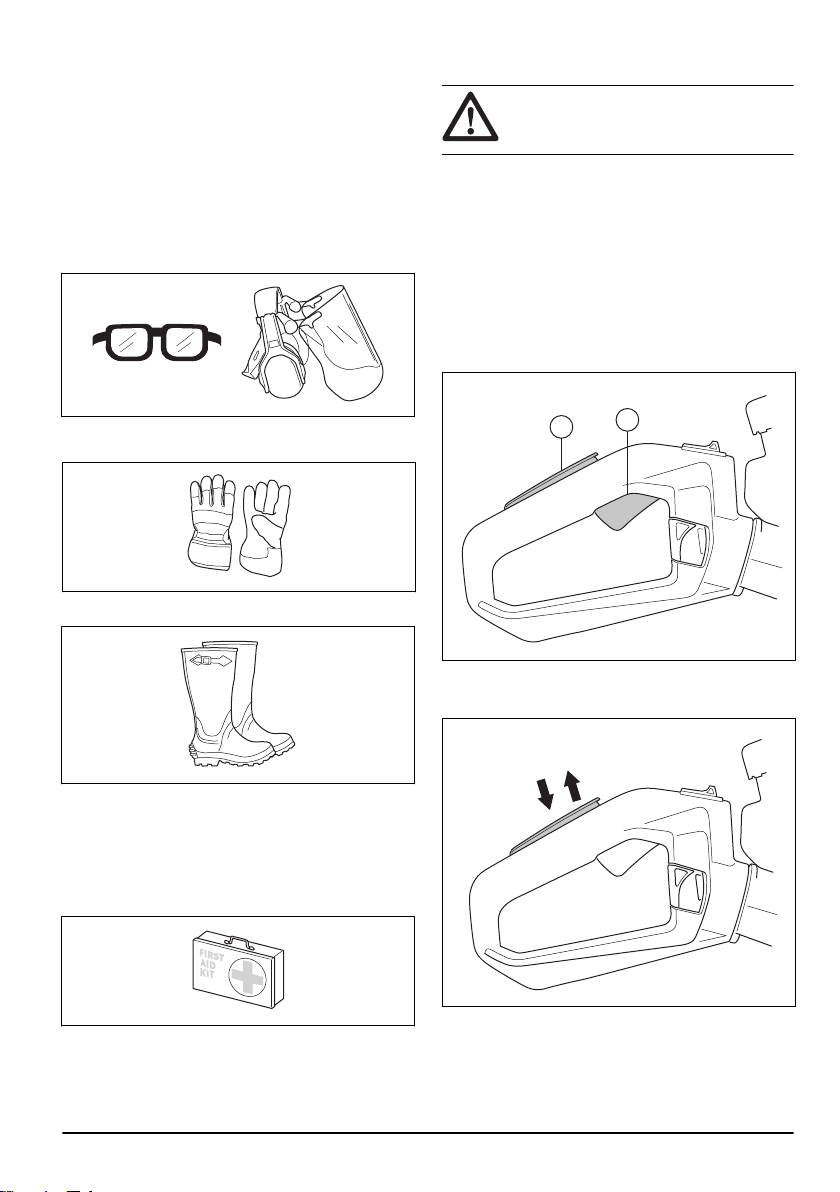 FIRST AID KIT