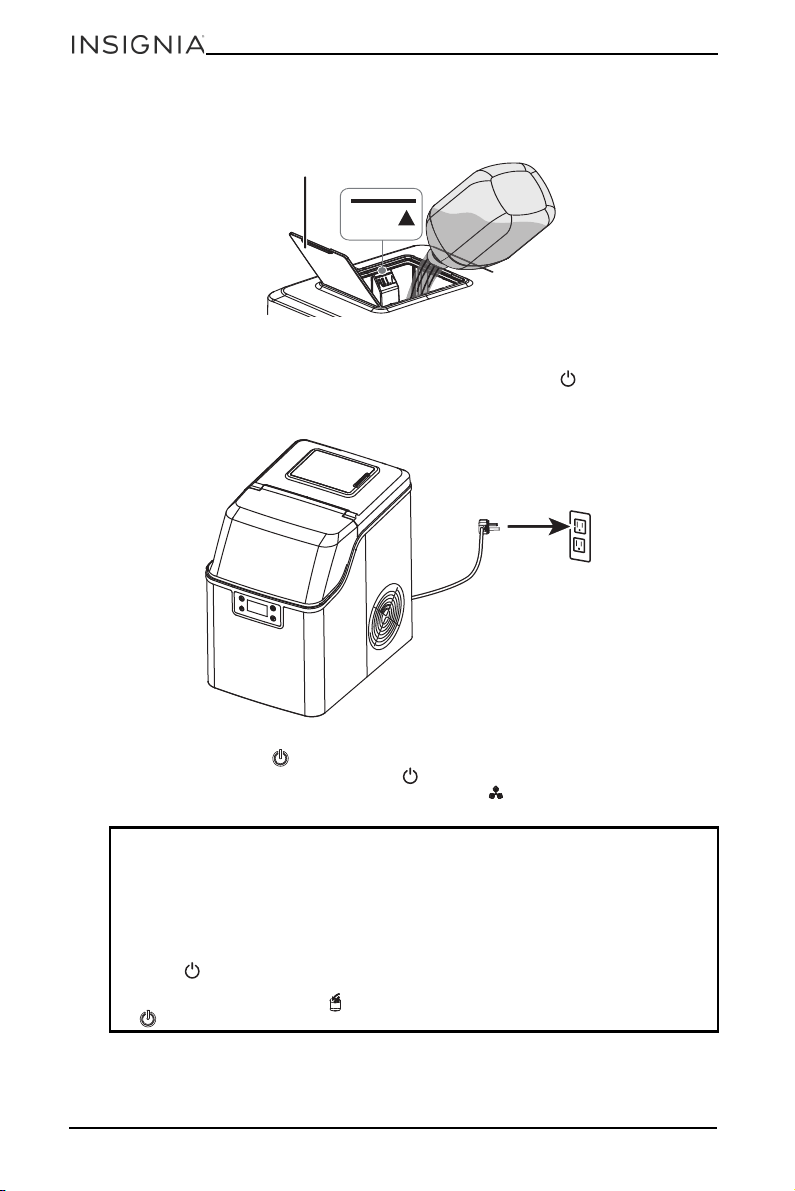 INSIGNIA