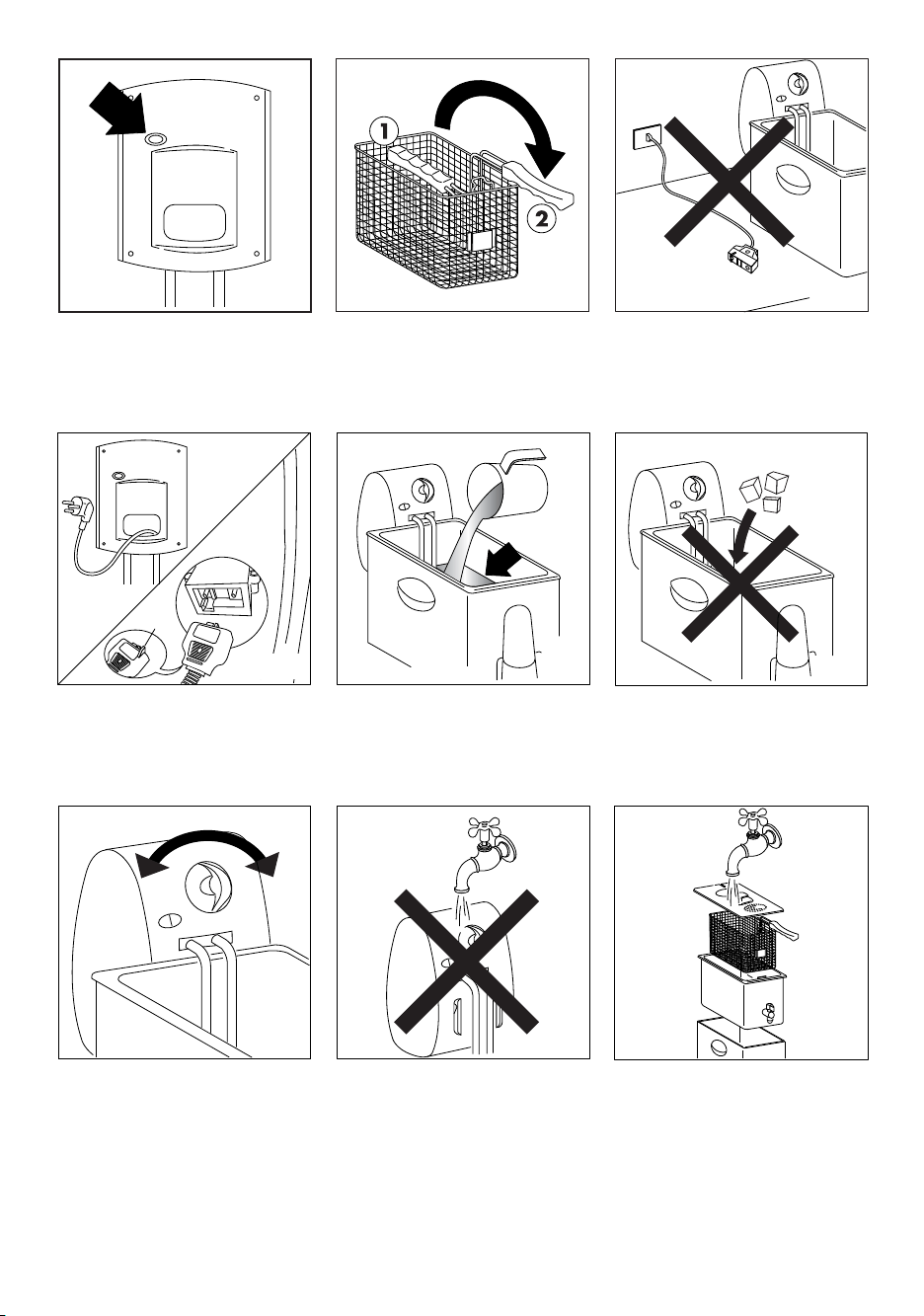 1
2