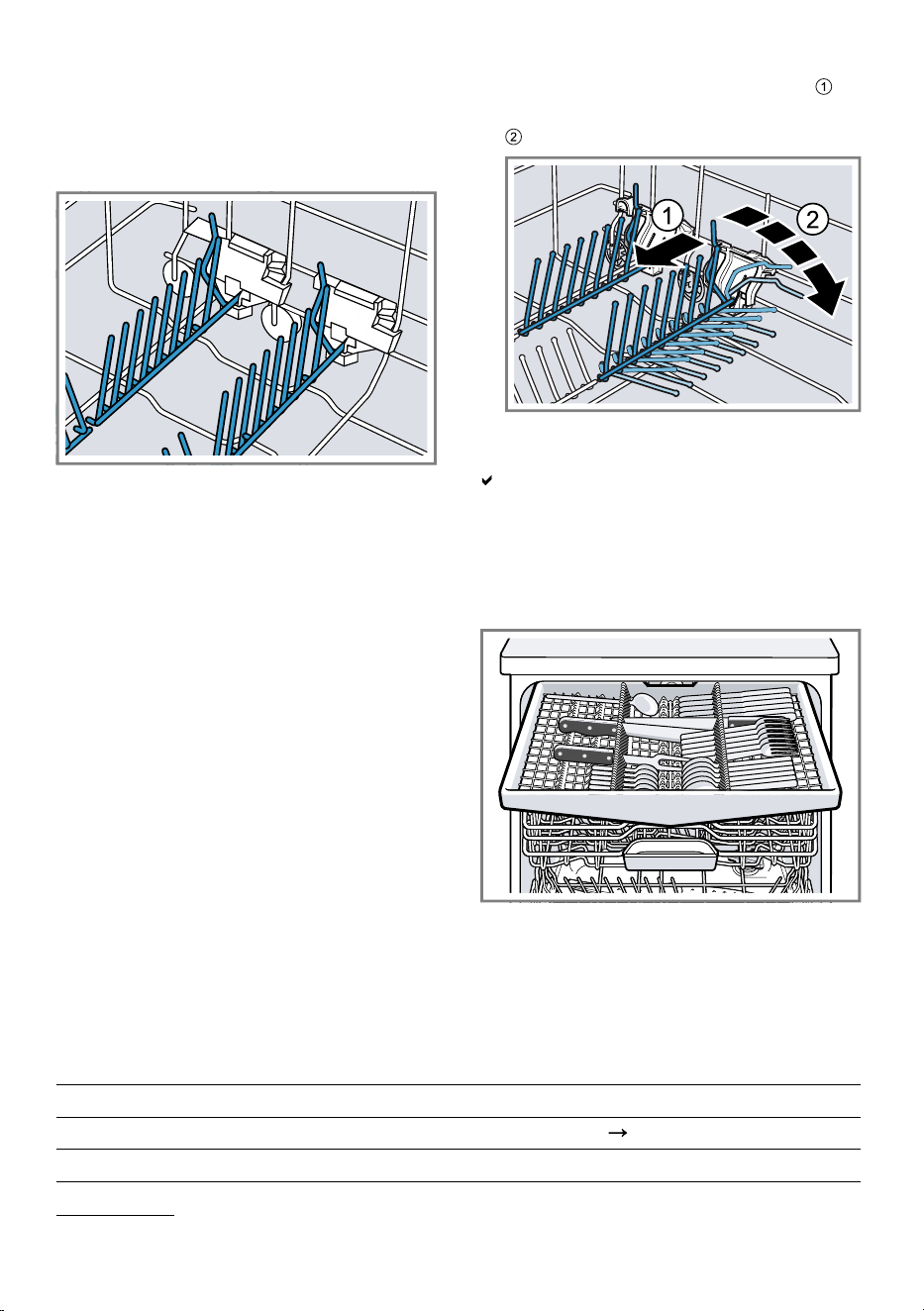 ①

②

1

2

✔

→