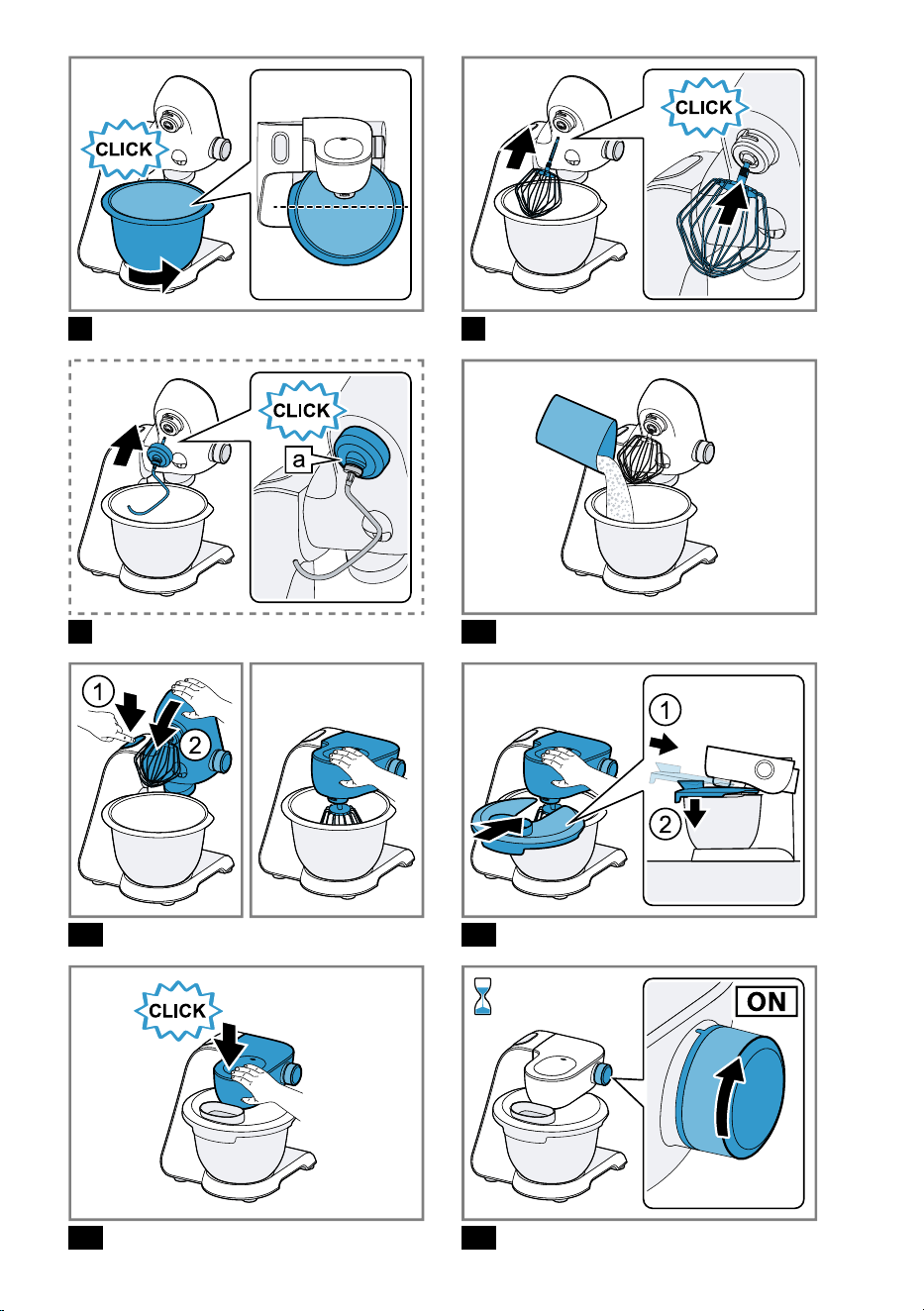 CLICK

CLICK

CLICK

a

1

2

1

2

CLICK

ON