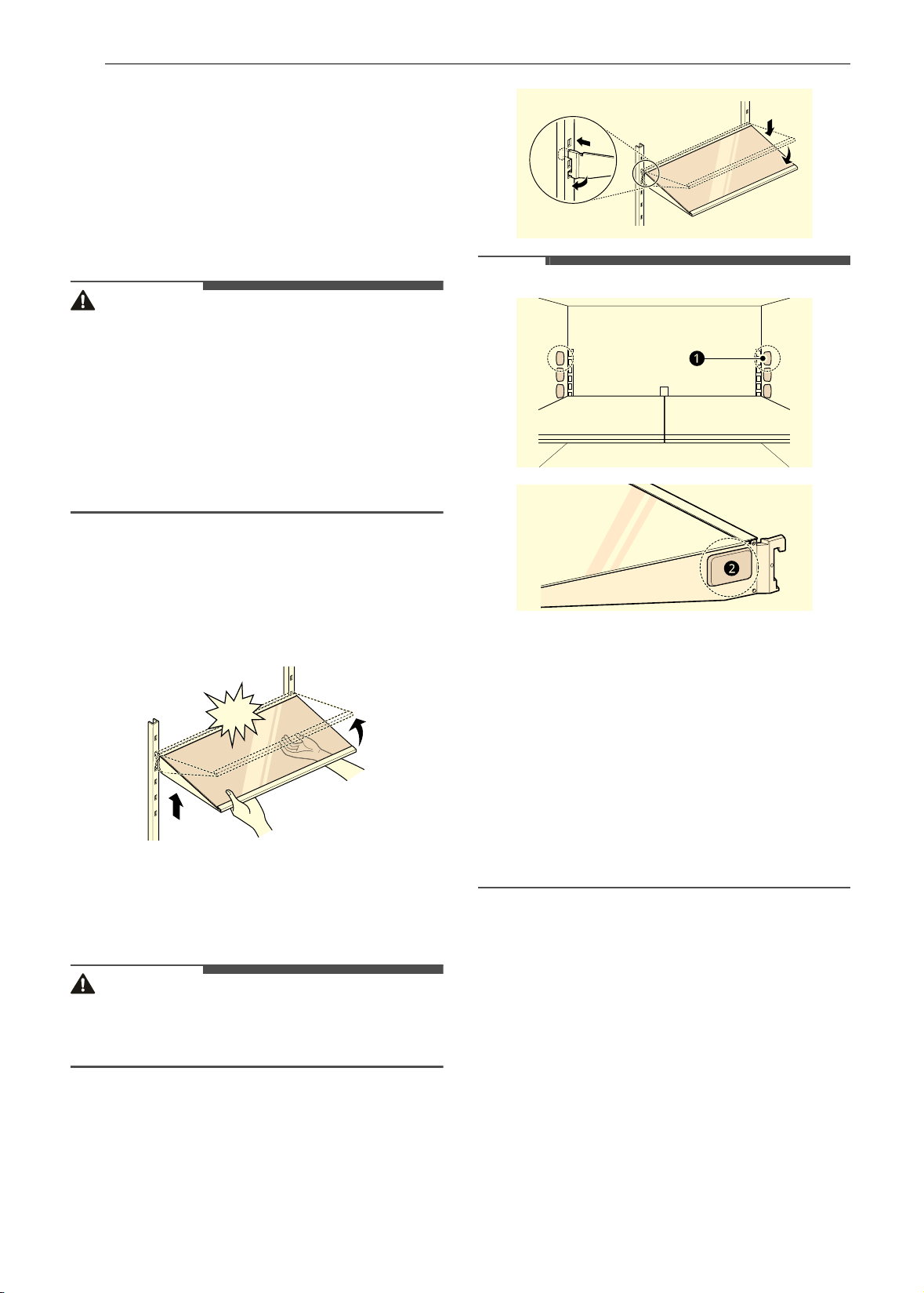 1

2