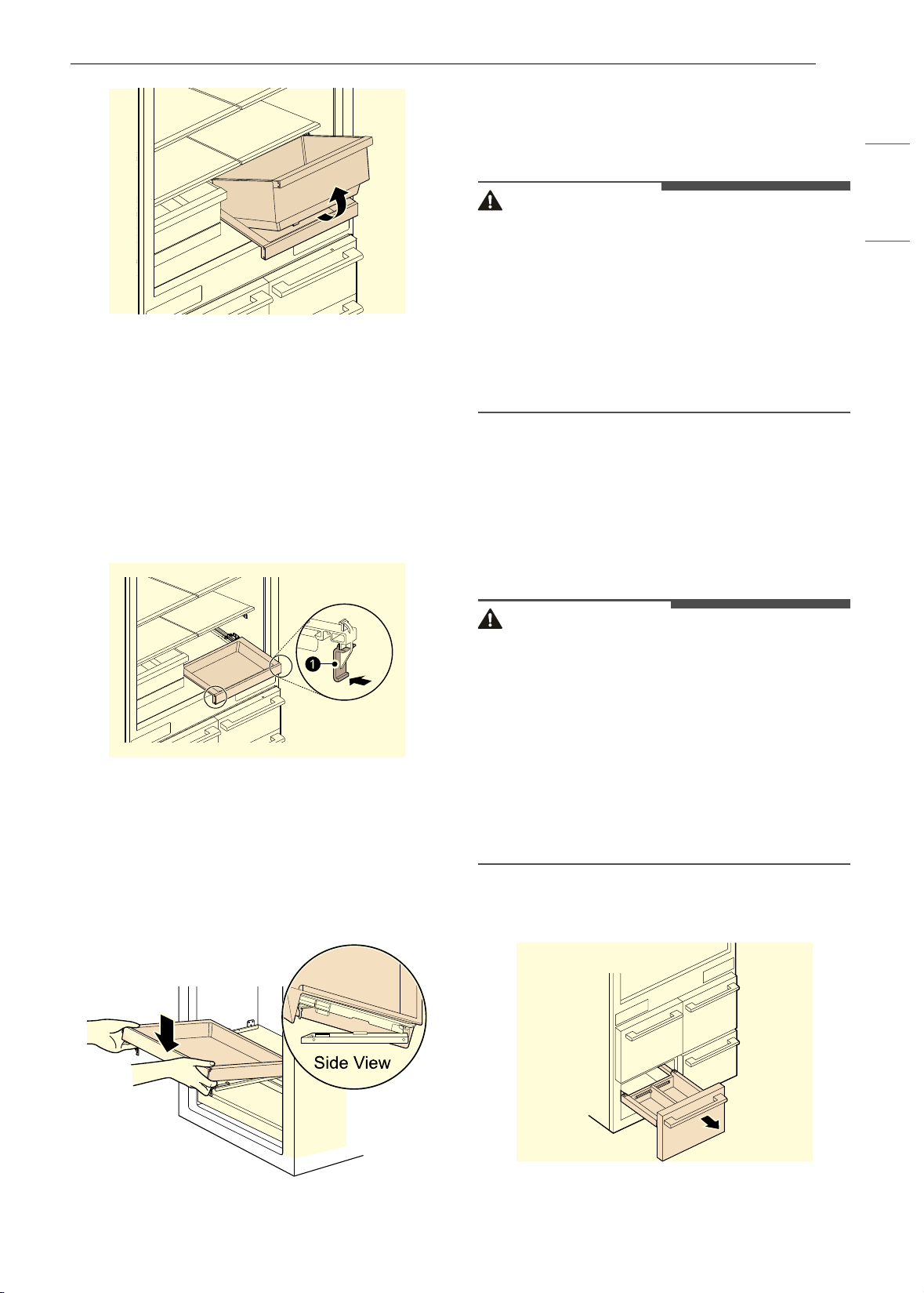 1

Side View