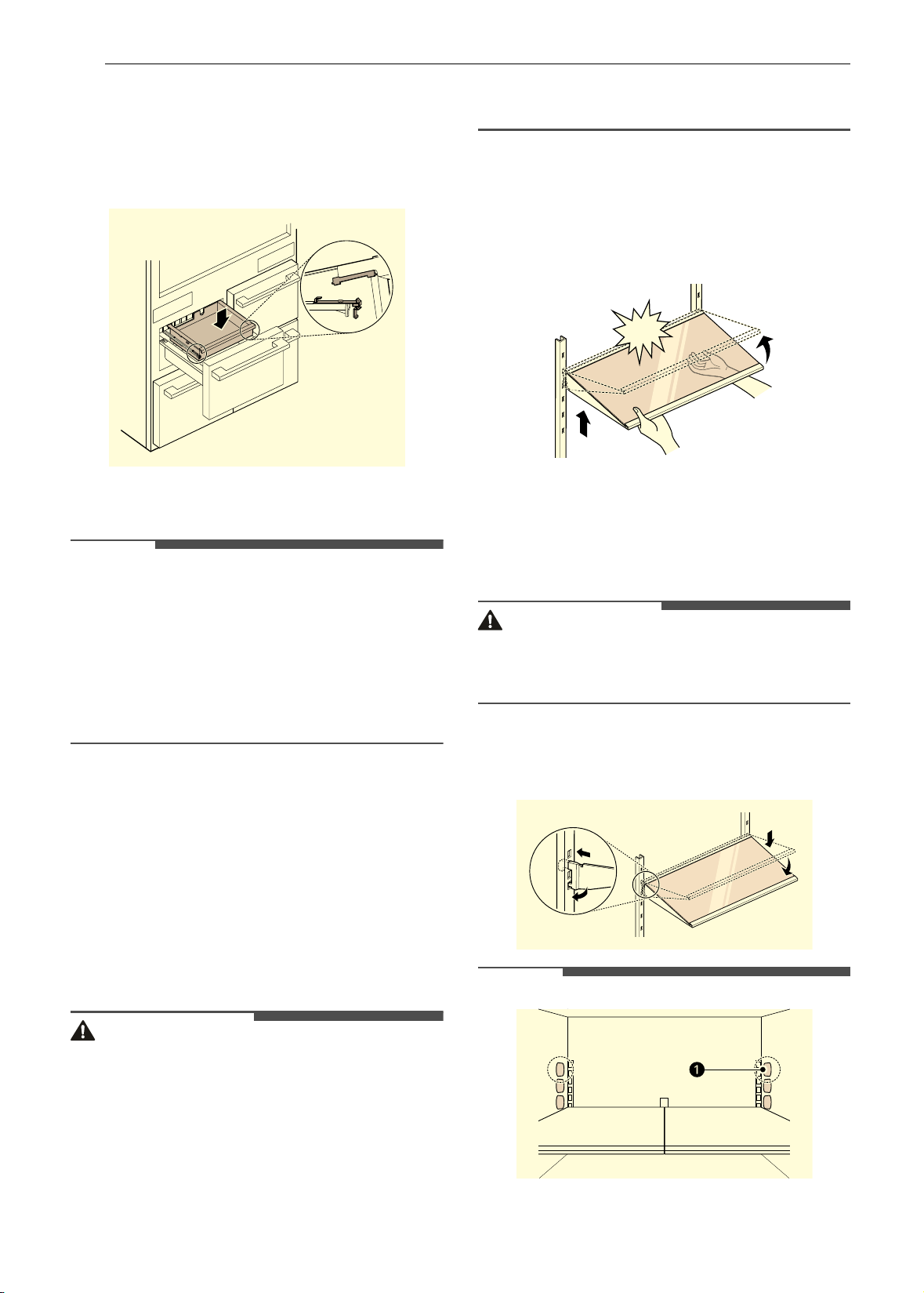 1