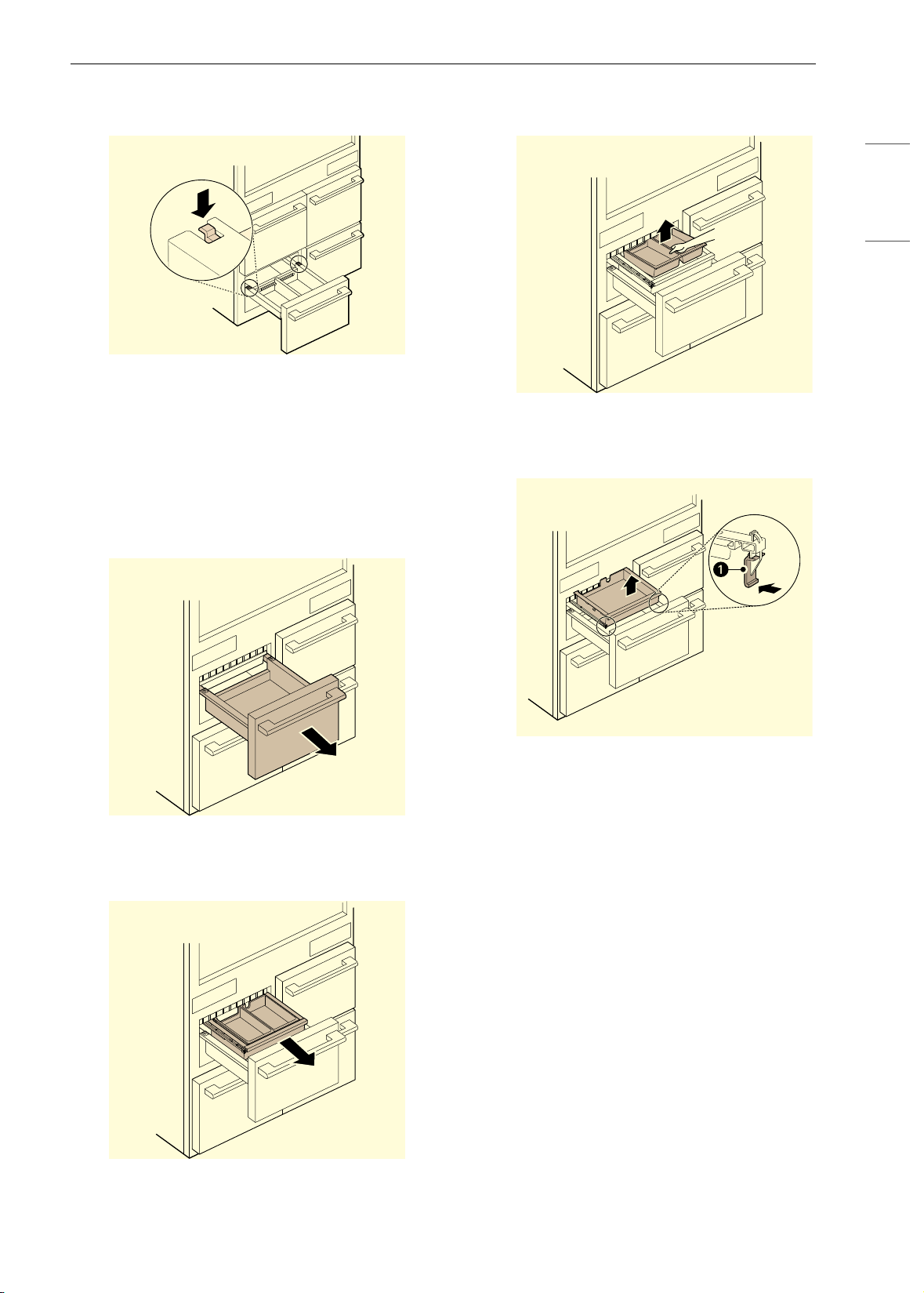 1