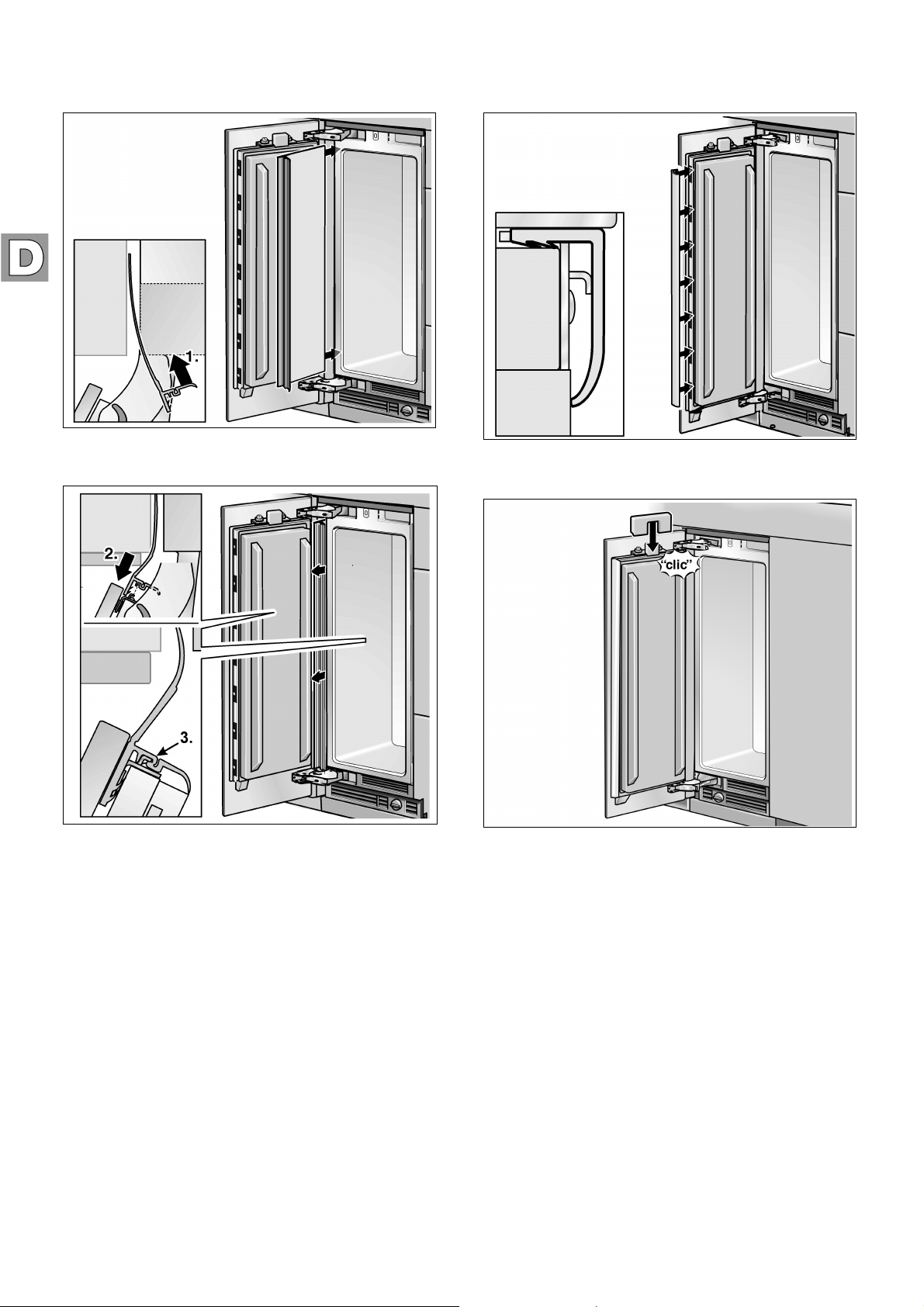 D

1.

2.

3.

"clic"