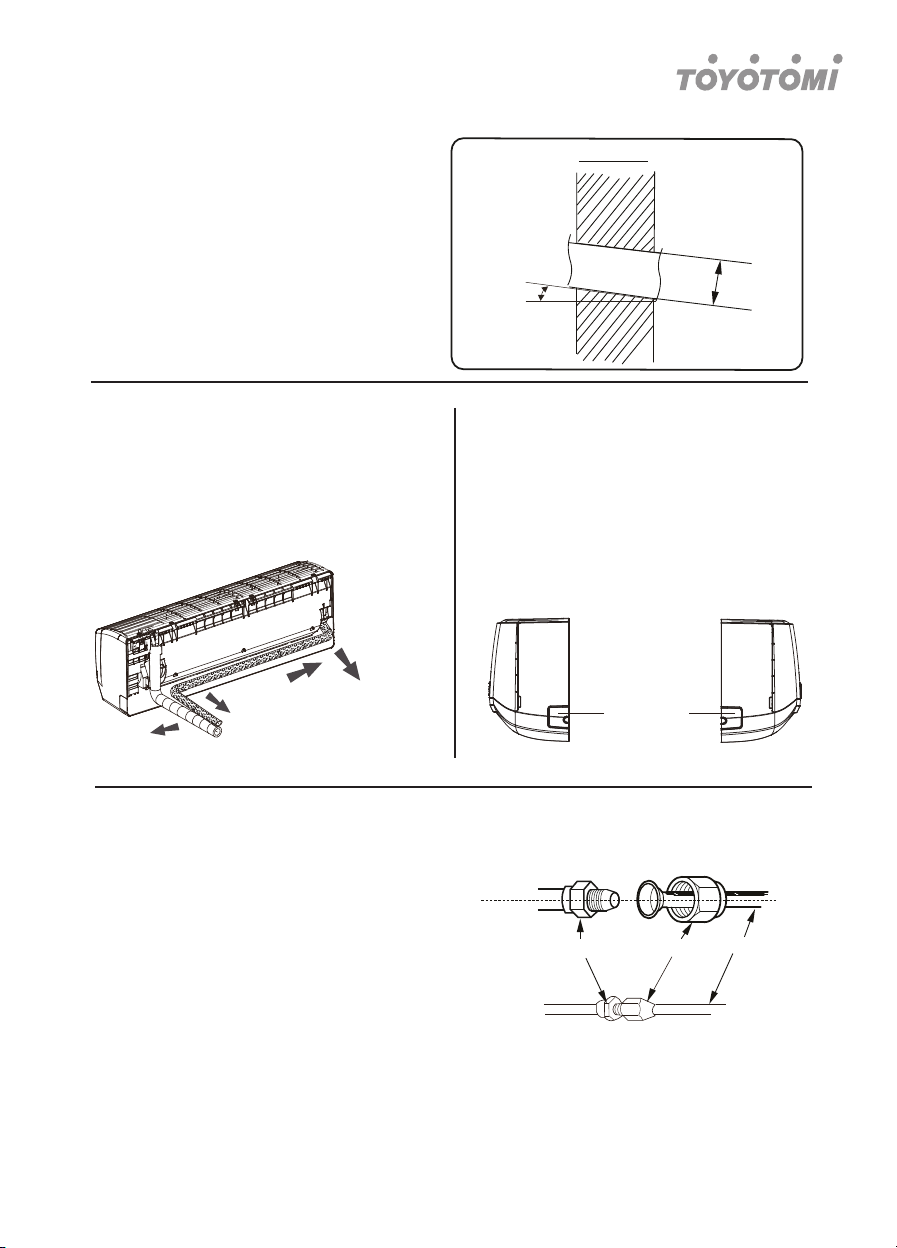 TOYOTOMI