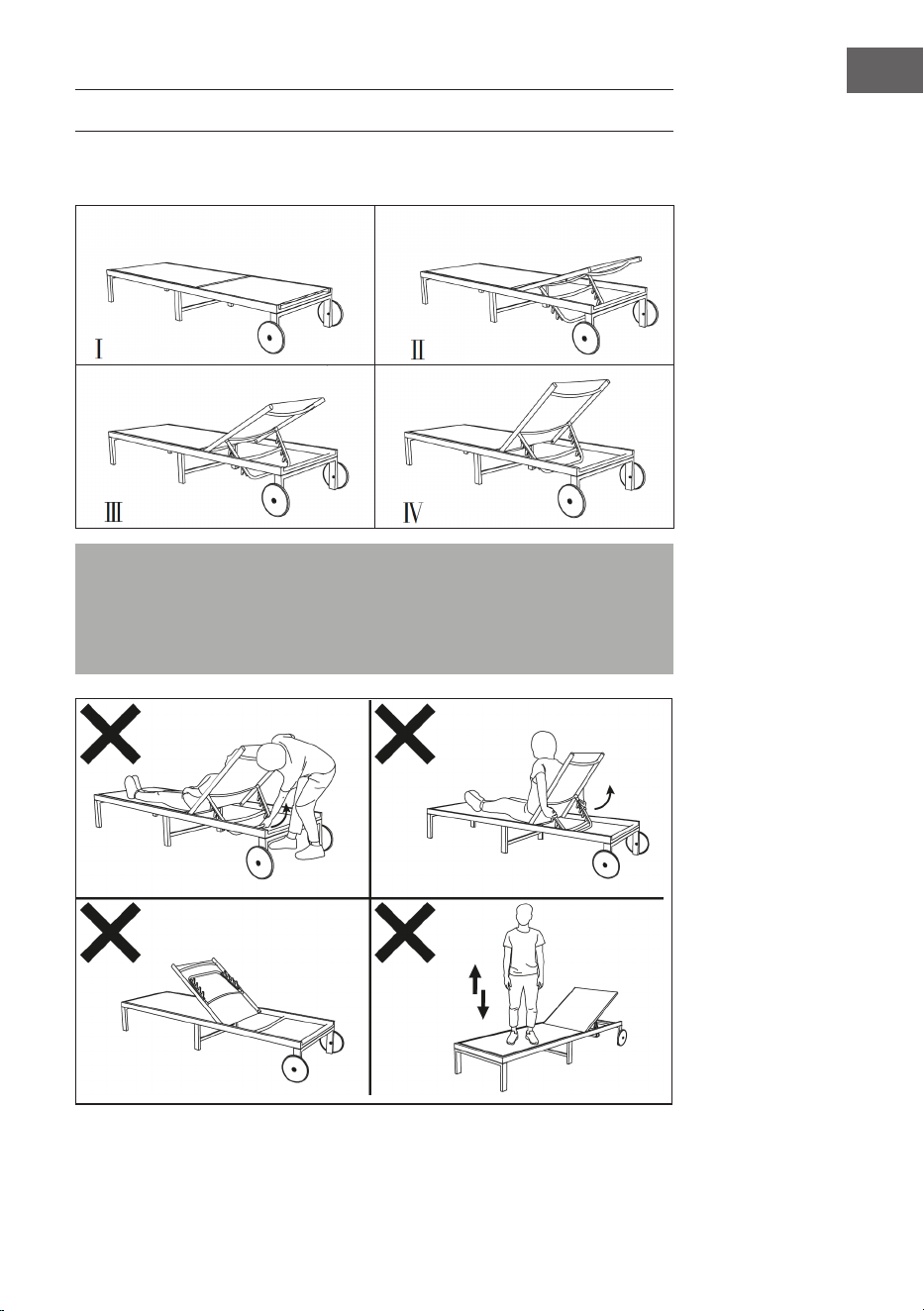 I

II

III

IV