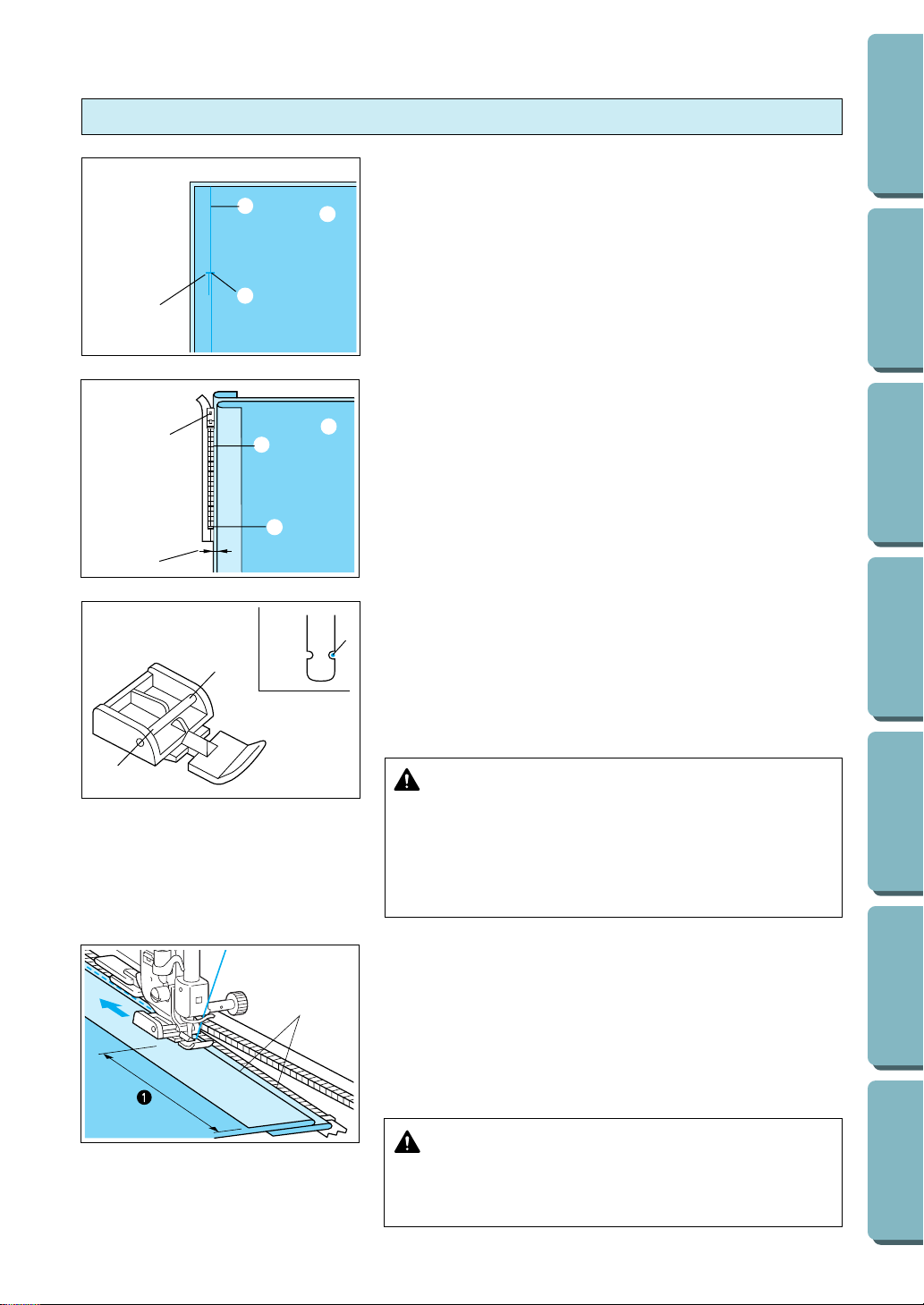 ❶