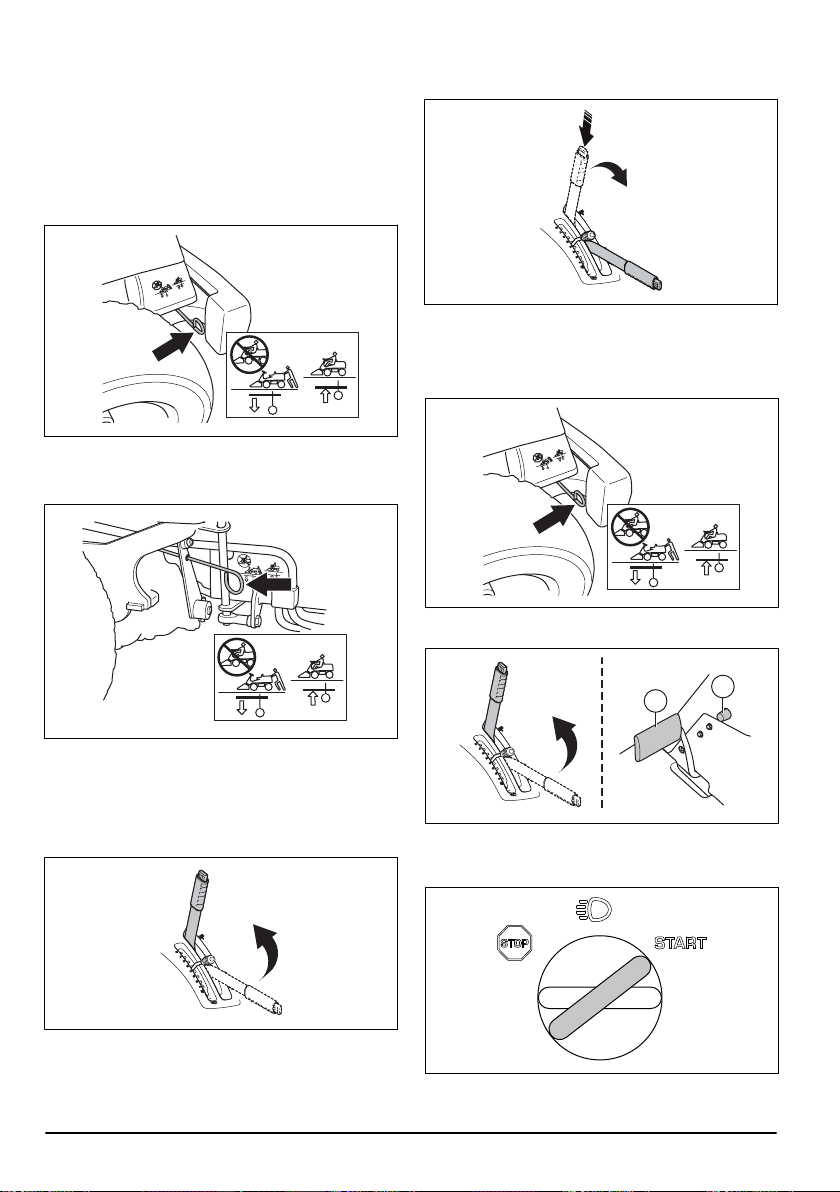 STOP

START