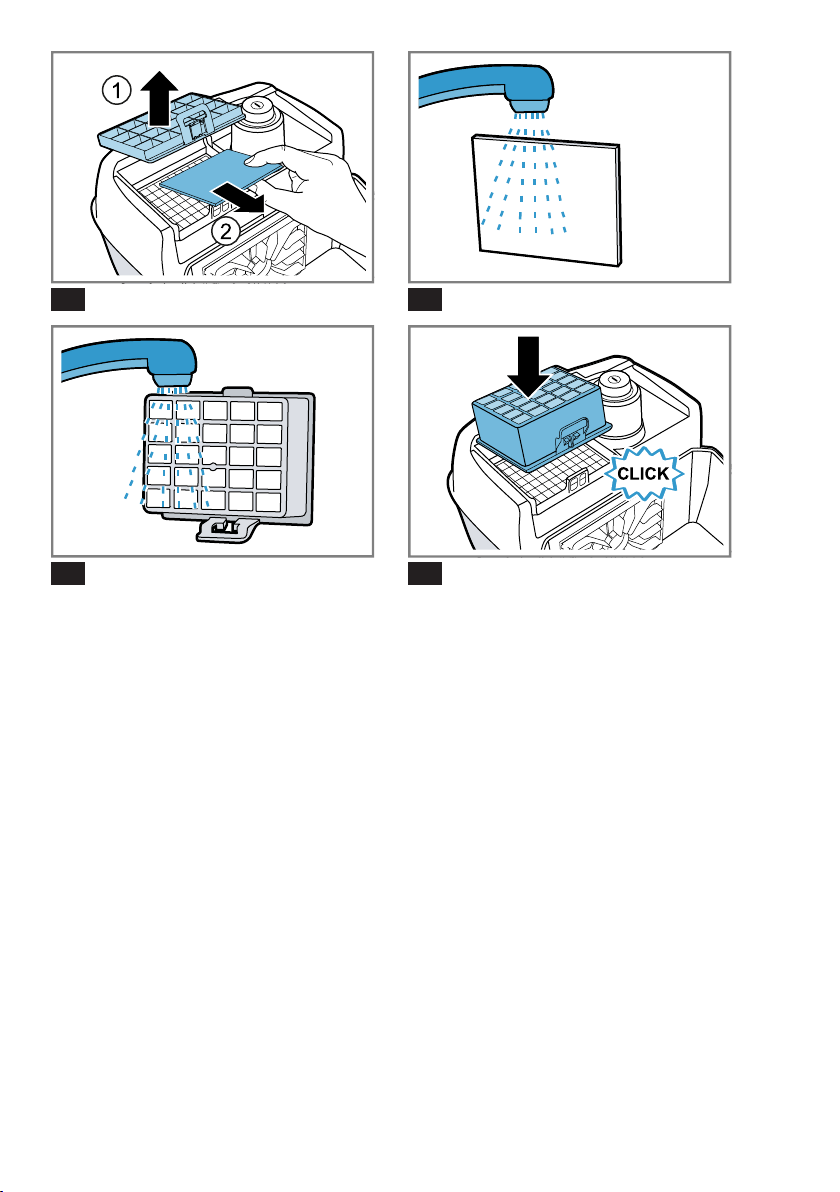 ①
②
CLICK