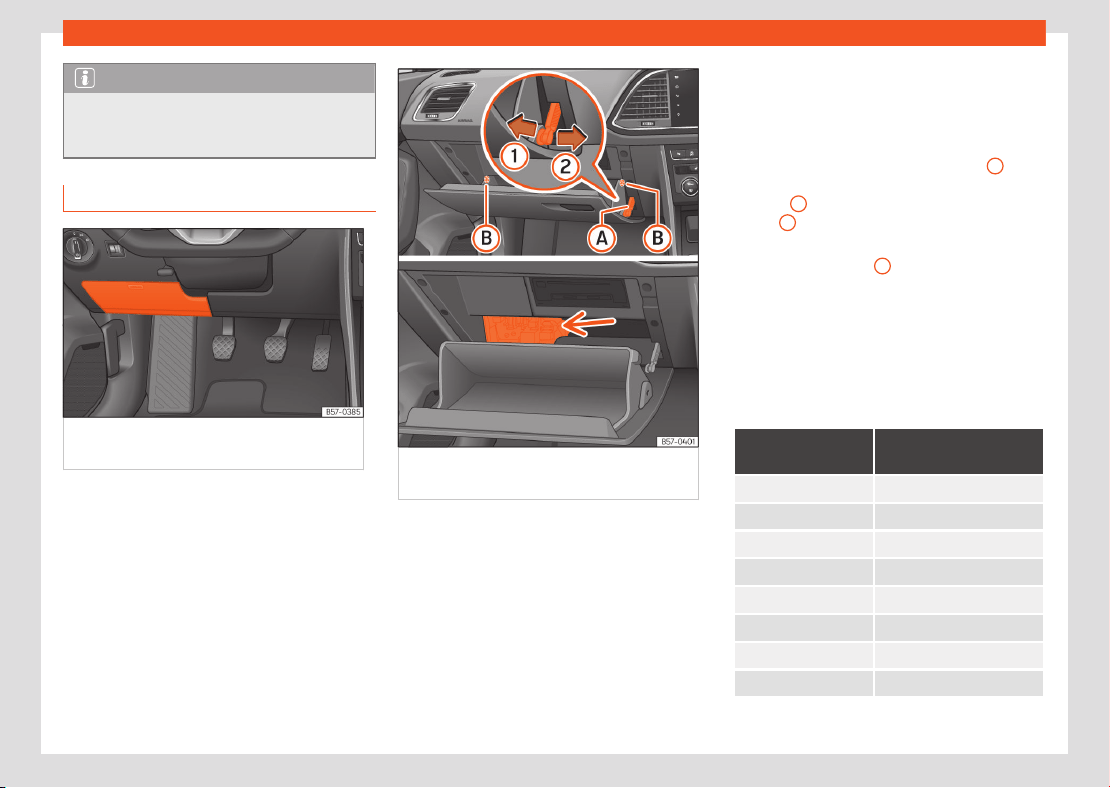 1
2
B
A
B
B57-0385
B57-0401