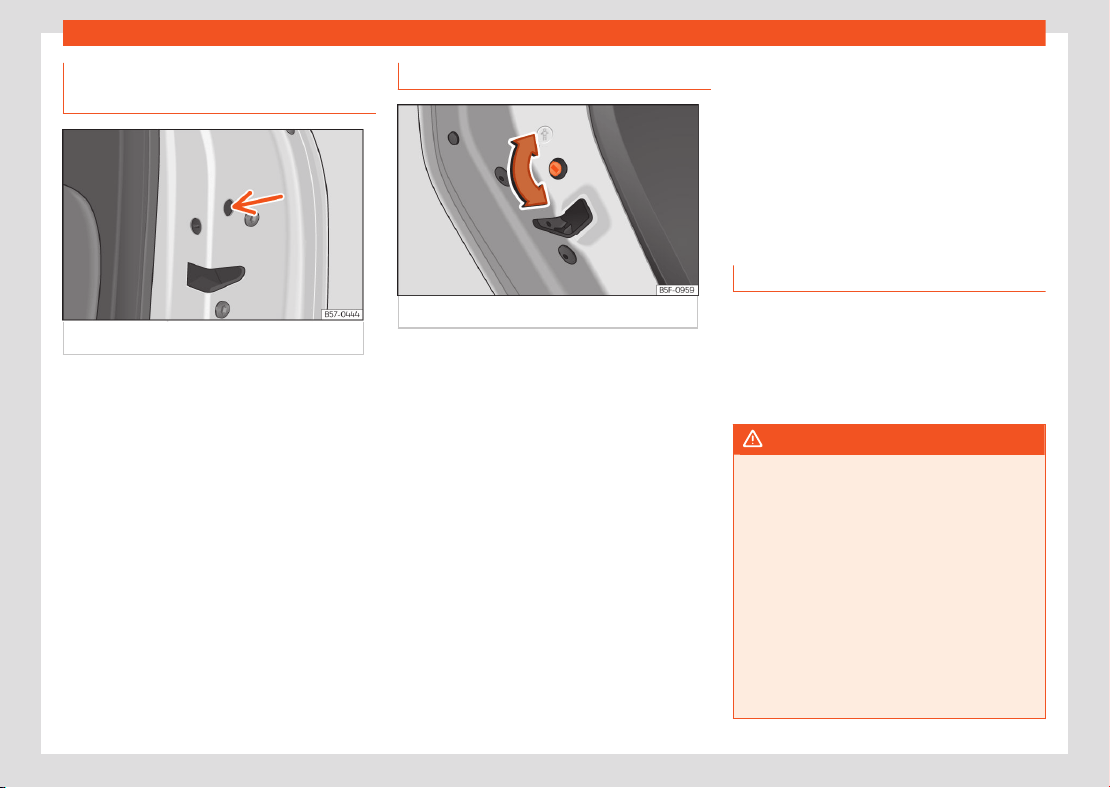 B57-0444

B5F-0959