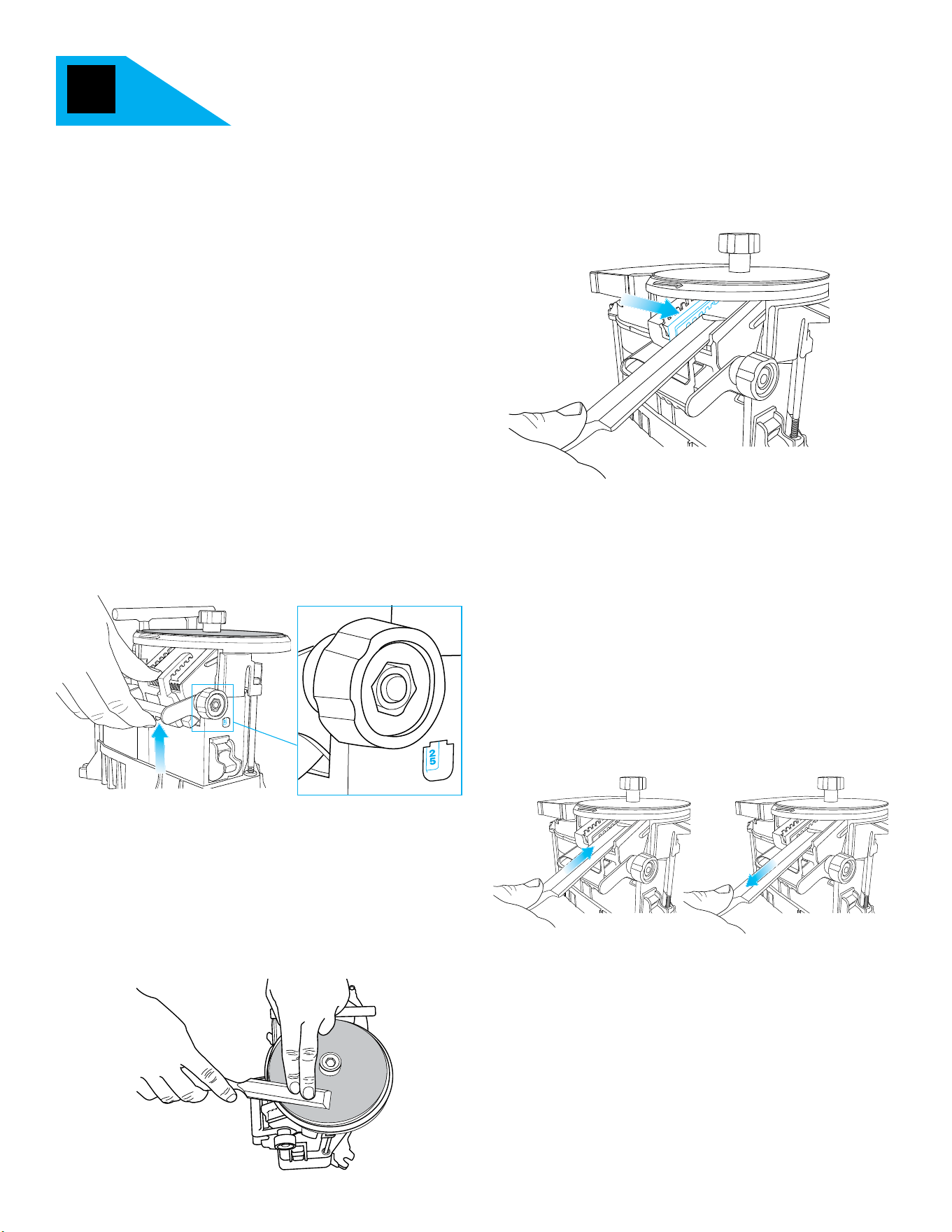 25