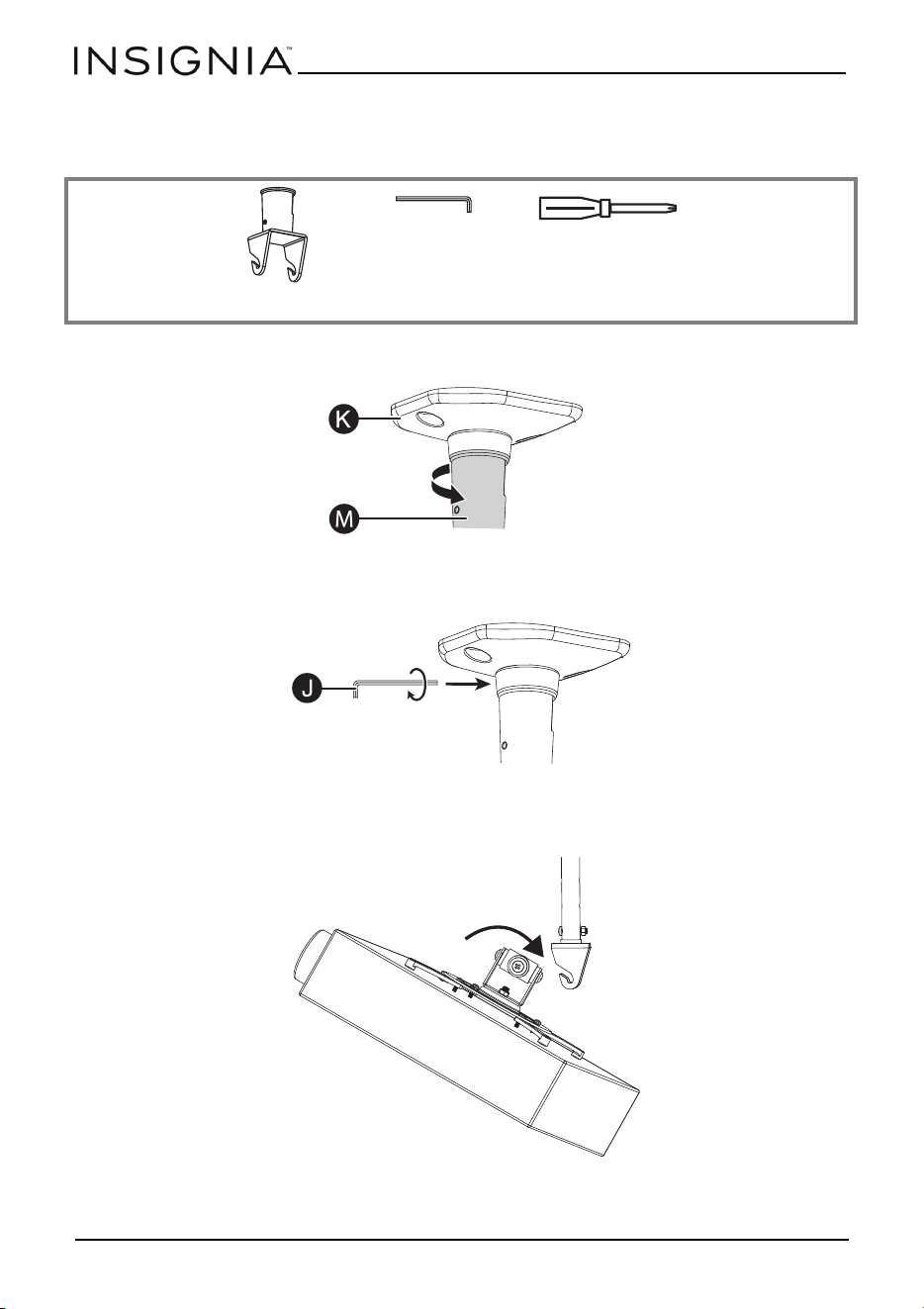 INSIGNIA™

K

M

J