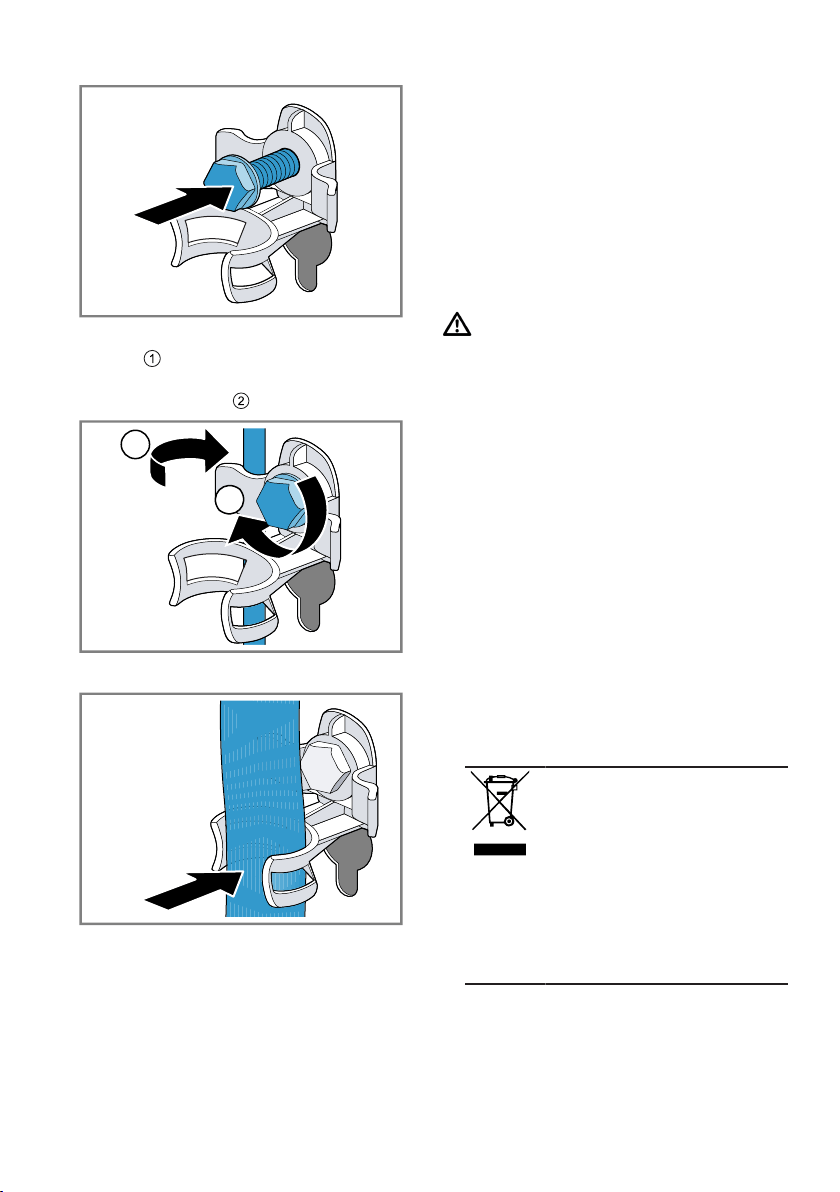 ①

②