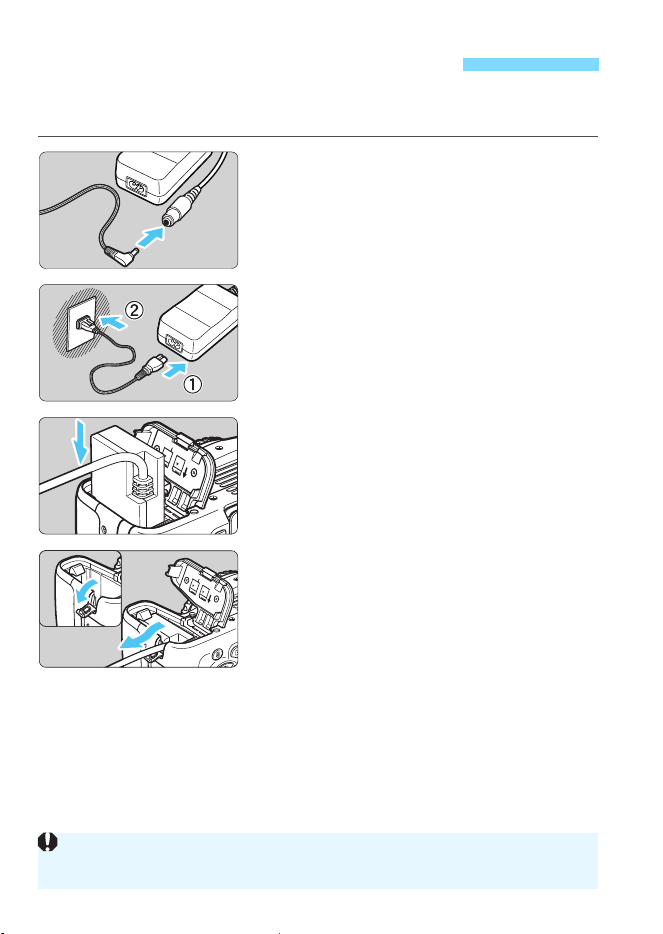 ②

①