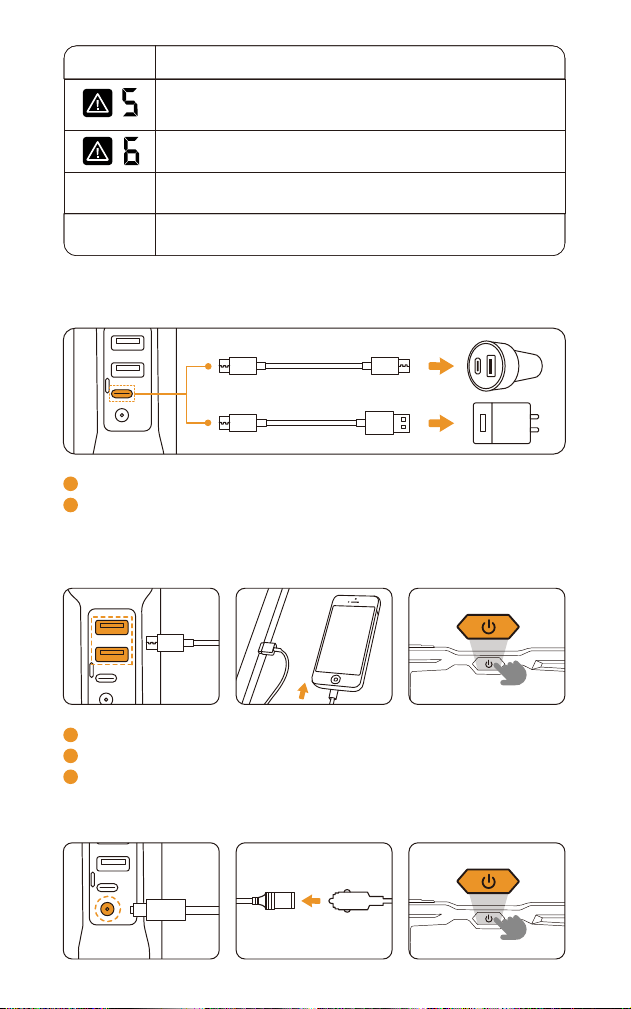 5

6