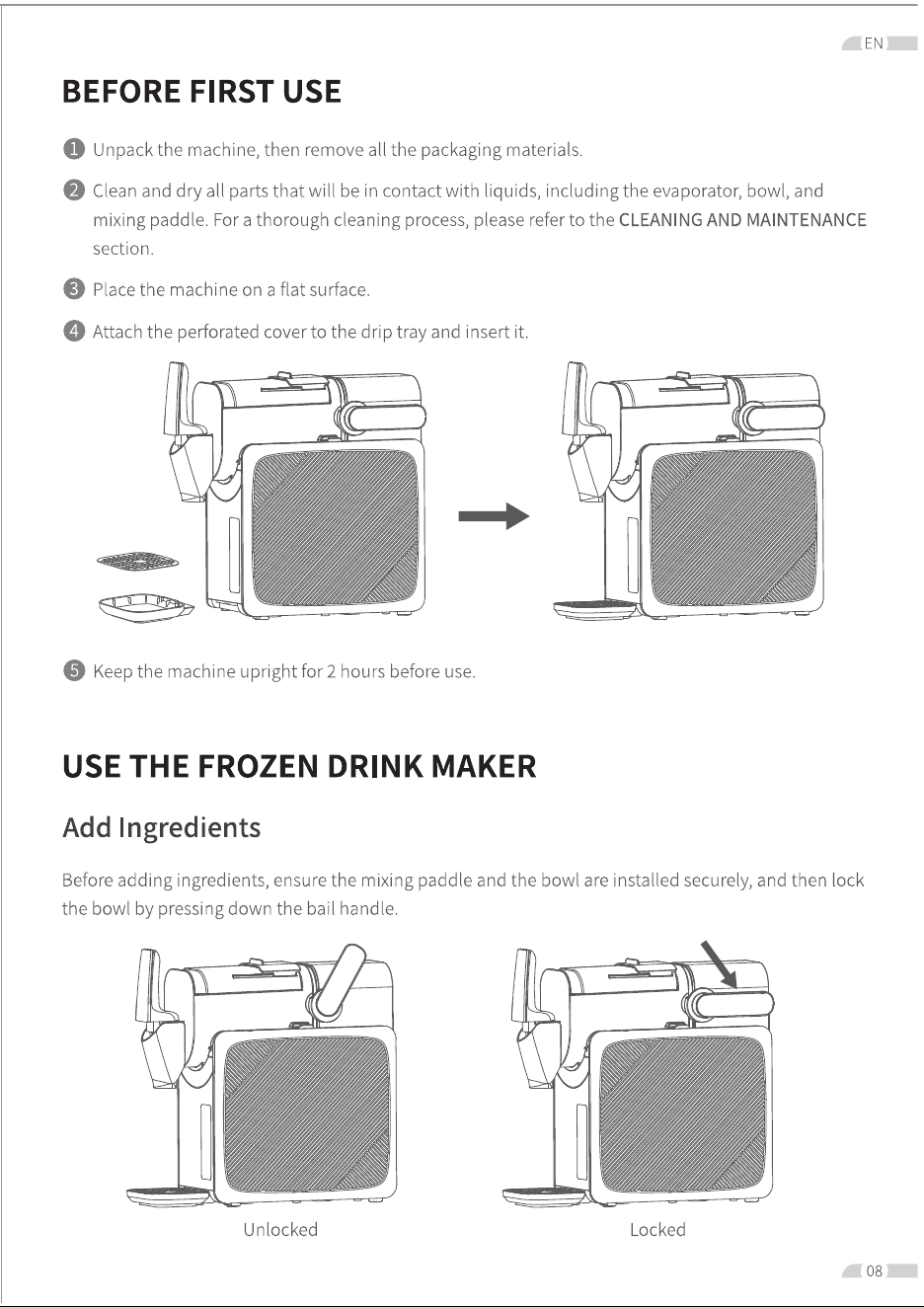 EN

BEFORE FIRST USE

1 Unpack the machine, then remove all the packaging materials.

2 Clean and dry all parts that will be in contact with liquids, including the evaporator, bowl, and mixing paddle. For a thorough cleaning process, please refer to the CLEANING AND MAINTENANCE section.

3 Place the machine on a flat surface.

4 Attach the perforated cover to the drip tray and insert it.

5 Keep the machine upright for 2 hours before use.

USE THE FROZEN DRINK MAKER

Add Ingredients

Before adding ingredients, ensure the mixing paddle and the bowl are installed securely, and then lock the bowl by pressing down the bail handle.

Unlocked

Locked

08