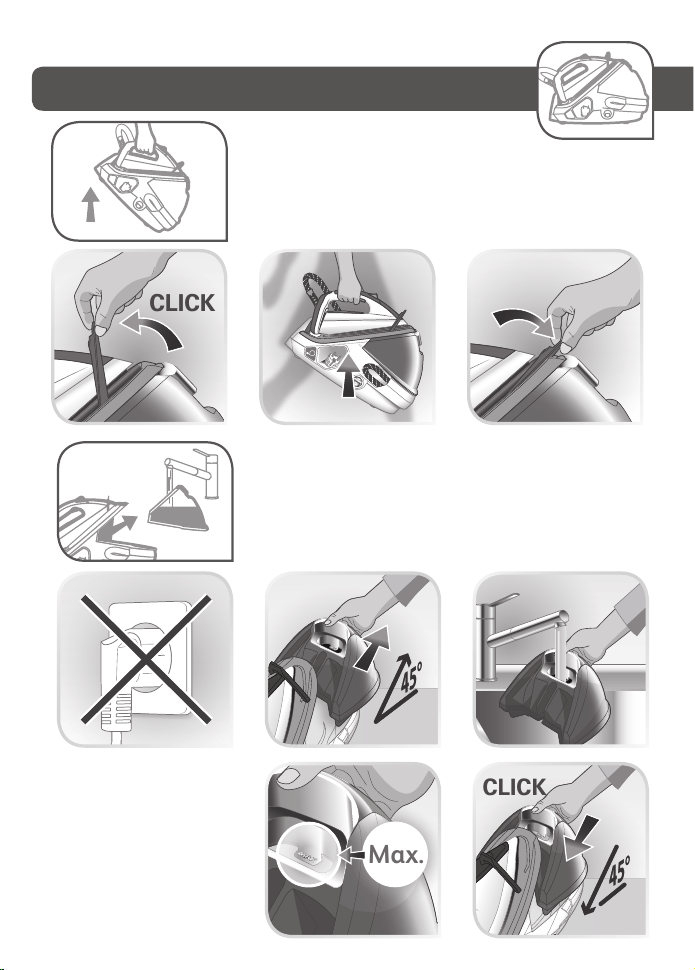 CLICK

45°

Max.

CLICK

45°