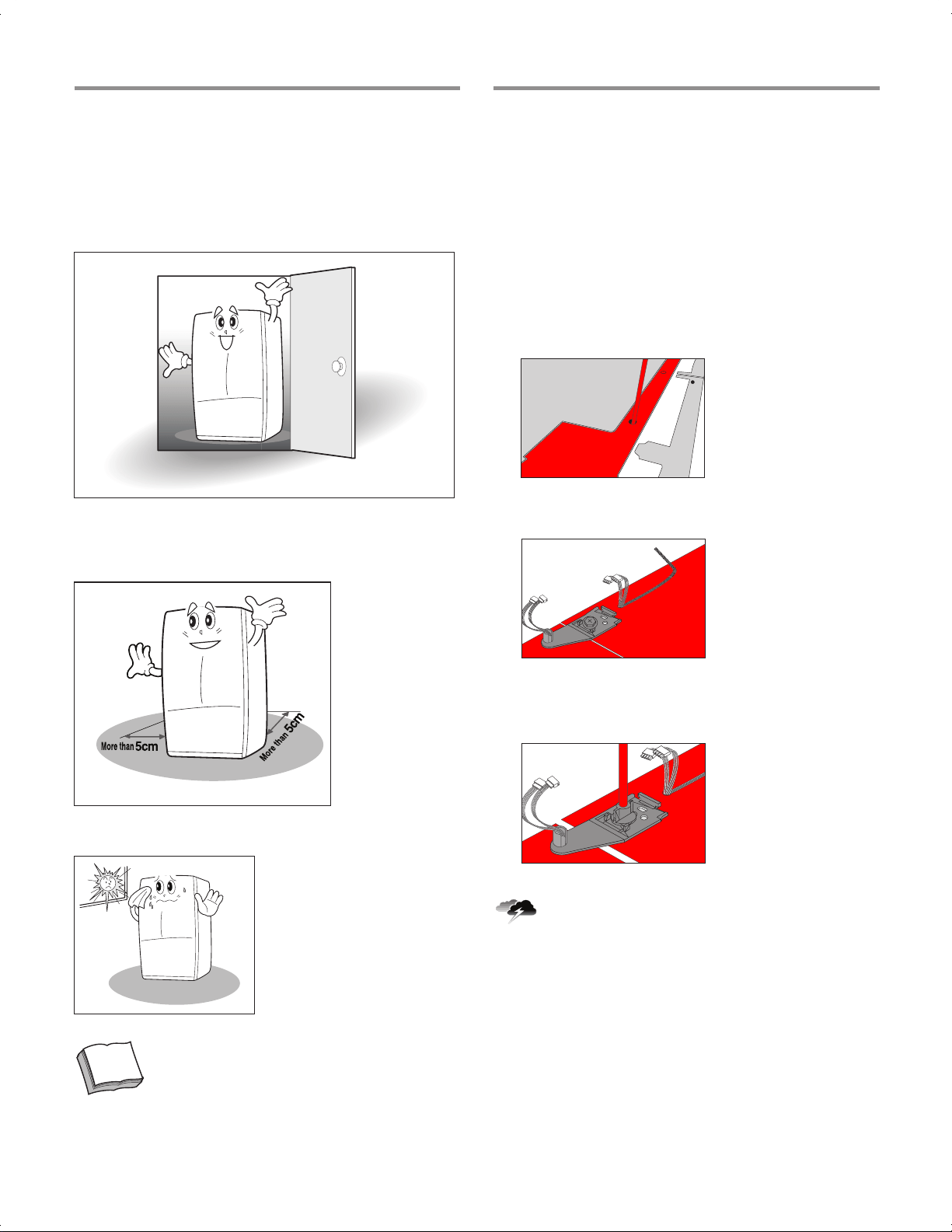 More than 5cm

More than 5cm