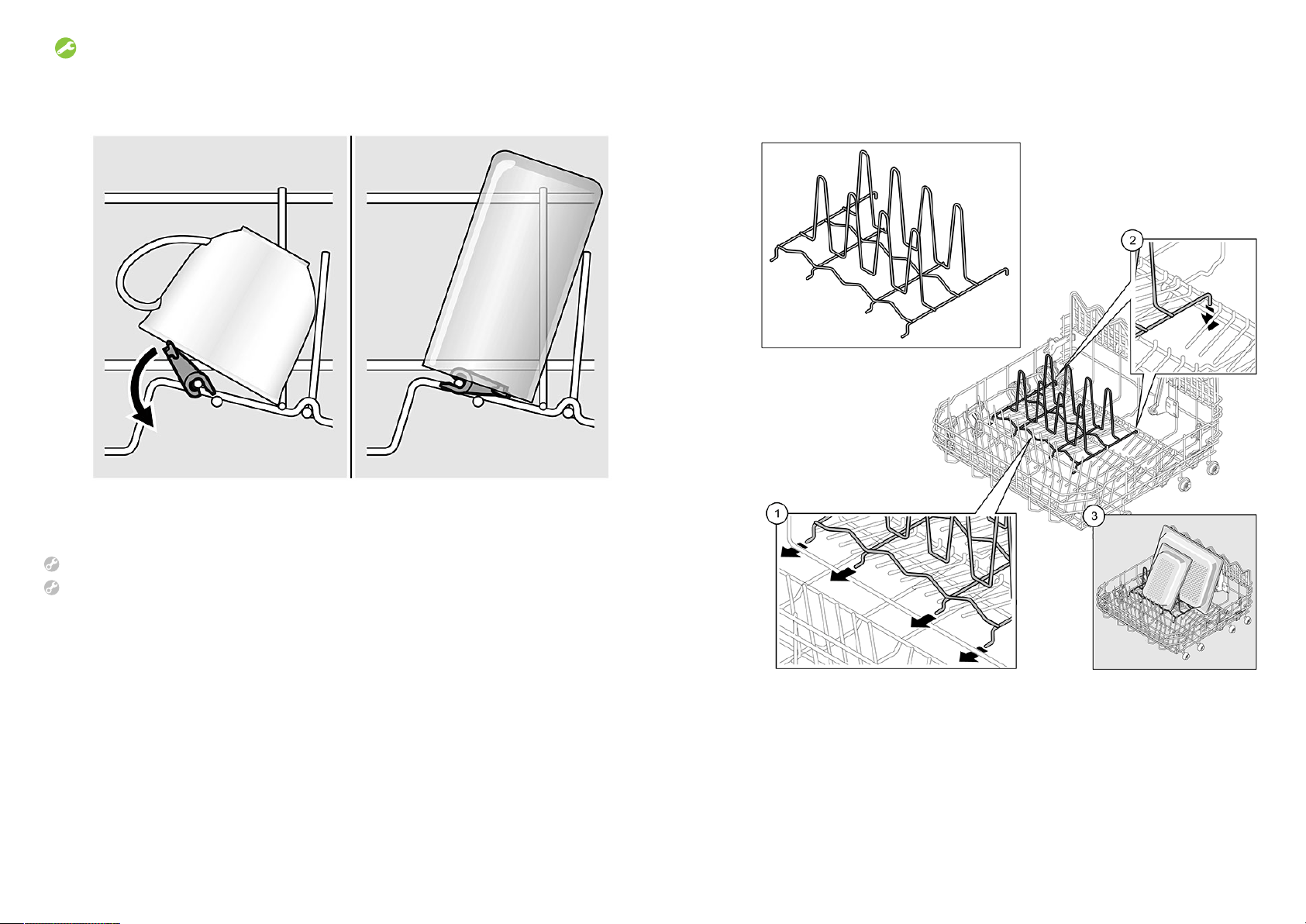 2

1

3