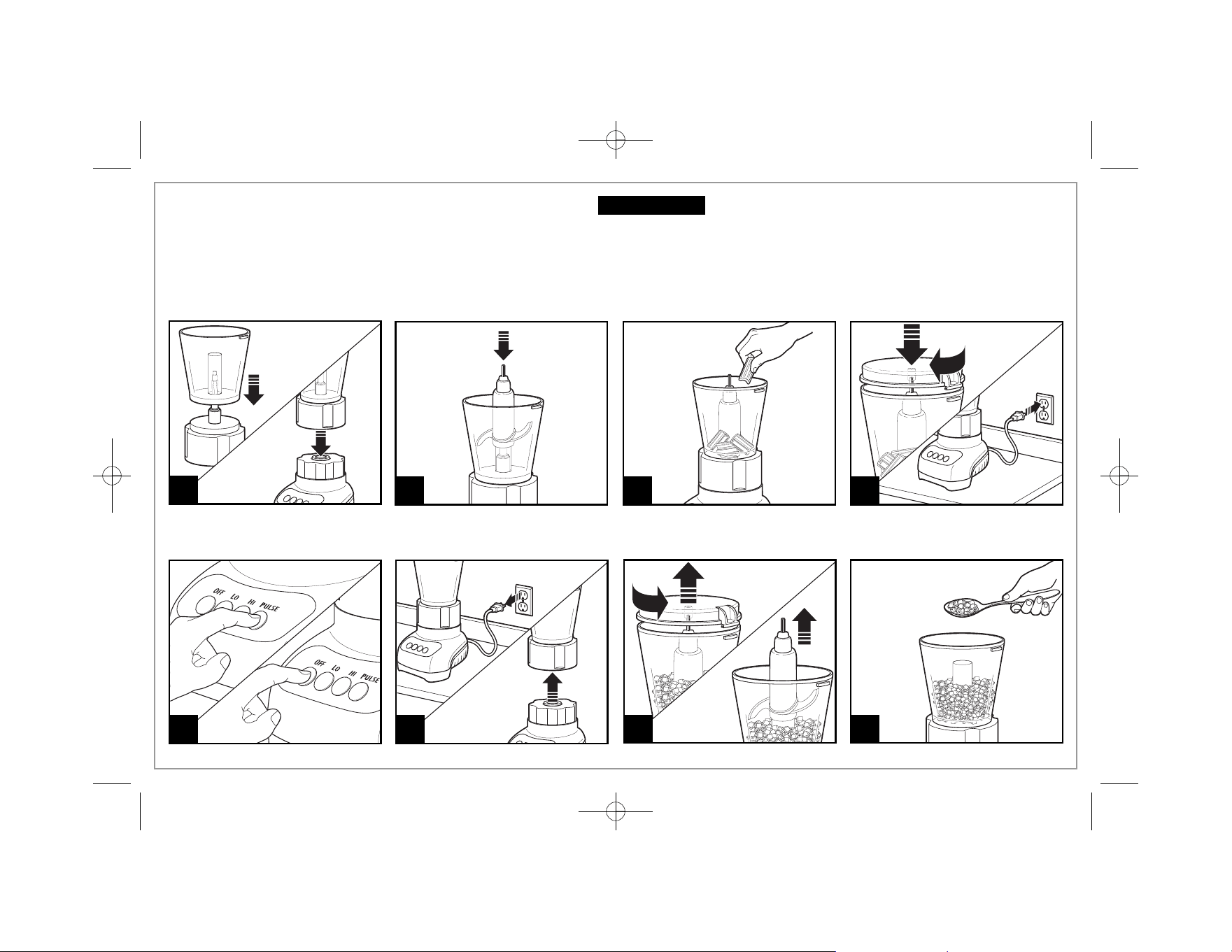 OFF LO HI PULSE

OFF LO HI PULSE