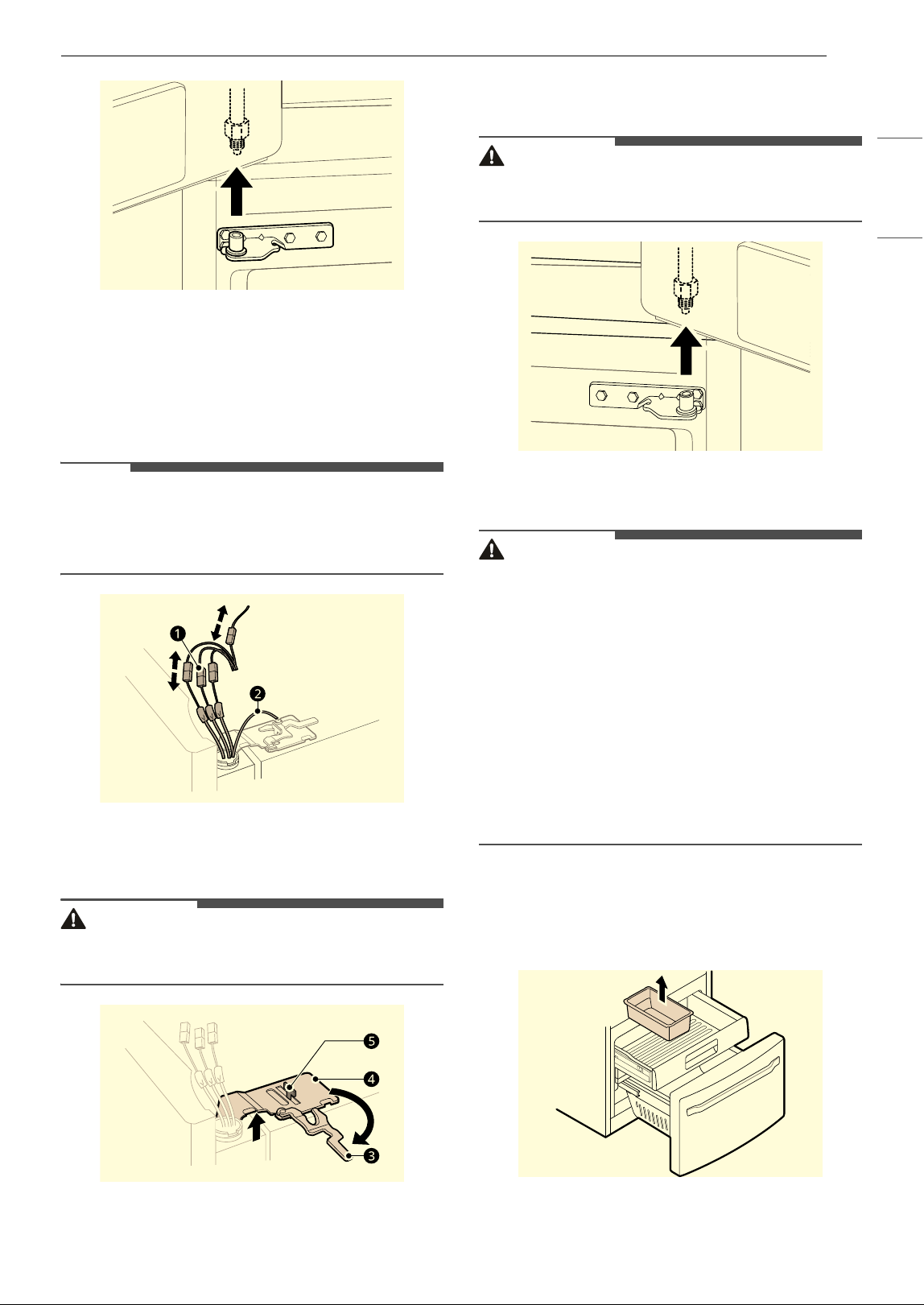 1

2

5

4

3