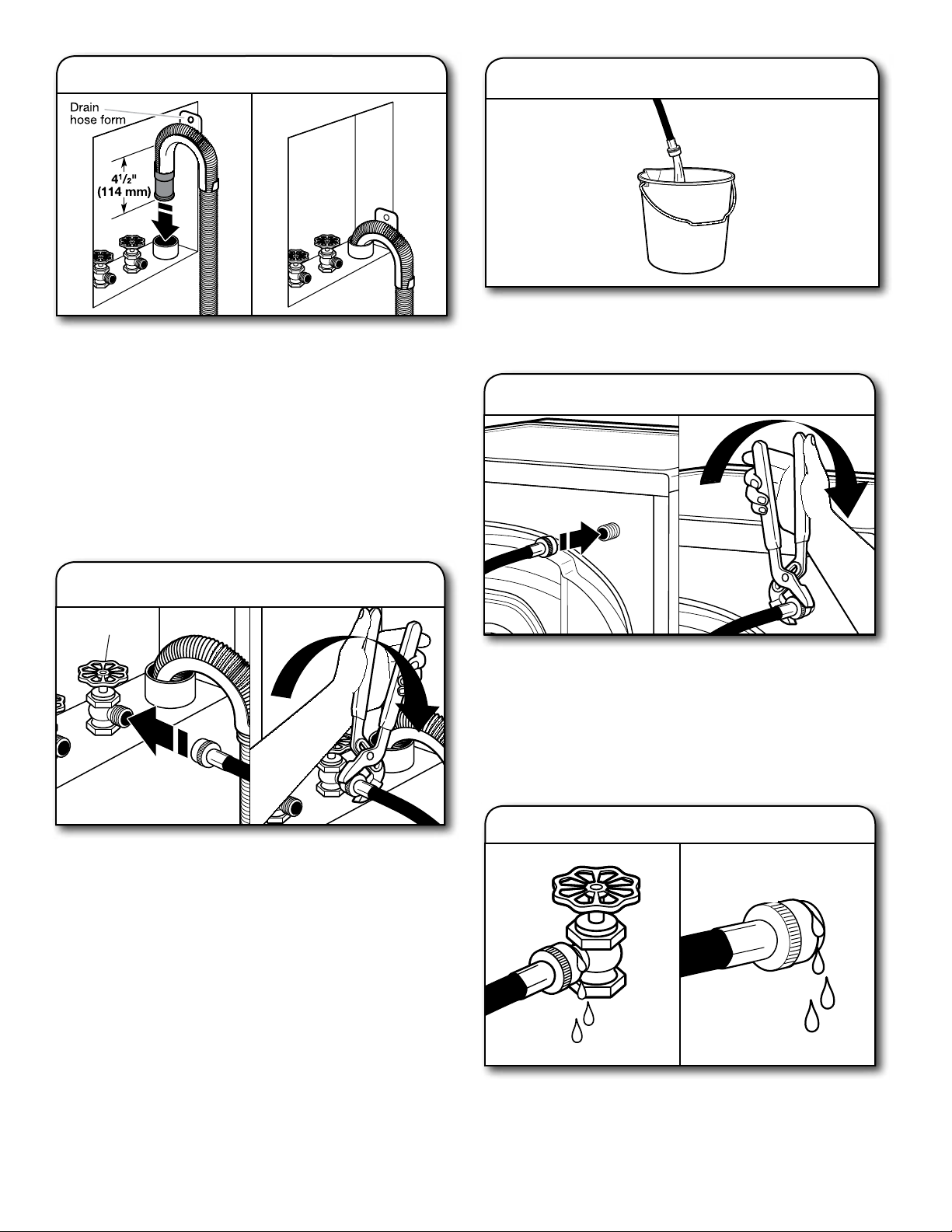 Drain hose form

$4\frac{1}{2}$"
(114 mm)